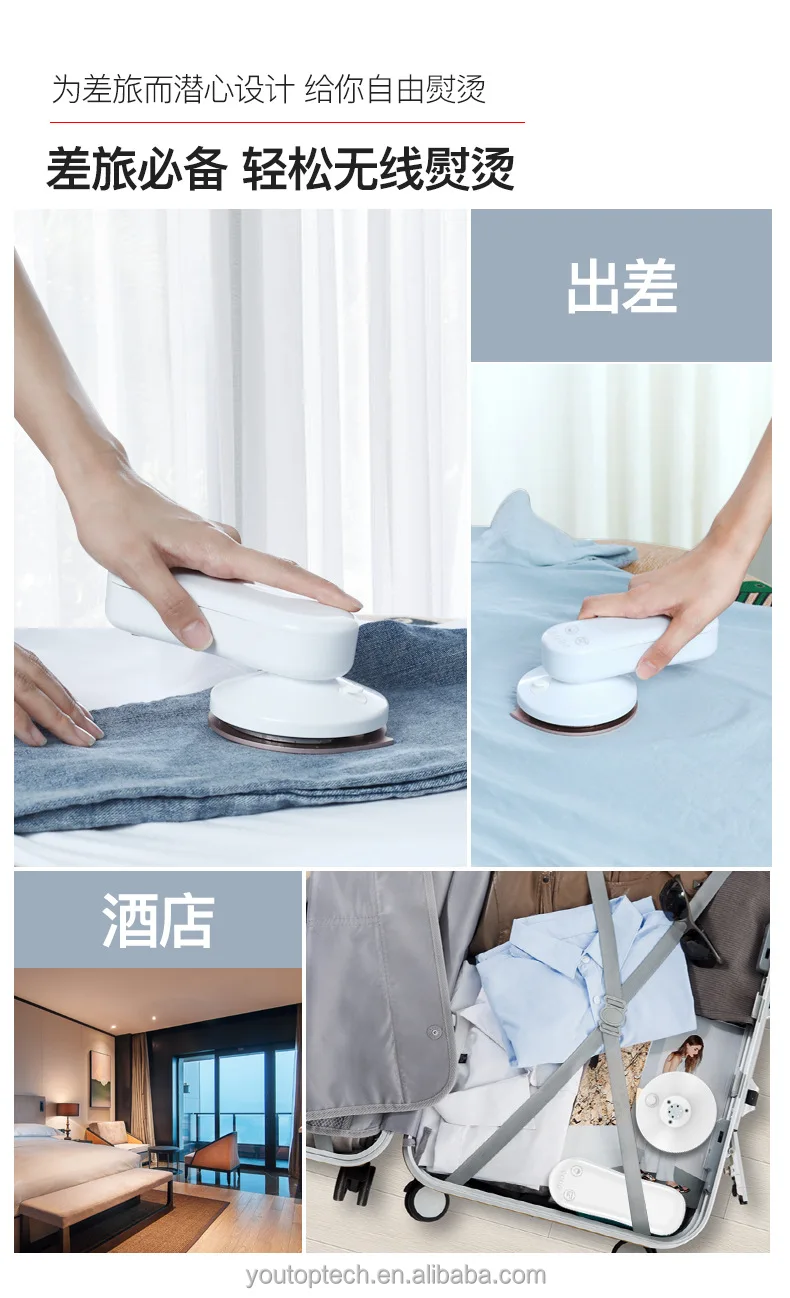 为差旅而潜心设计 给你自由熨烫

差旅必备 轻松无线熨烫

出差

酒店

youtoptech.en.alibaba.com