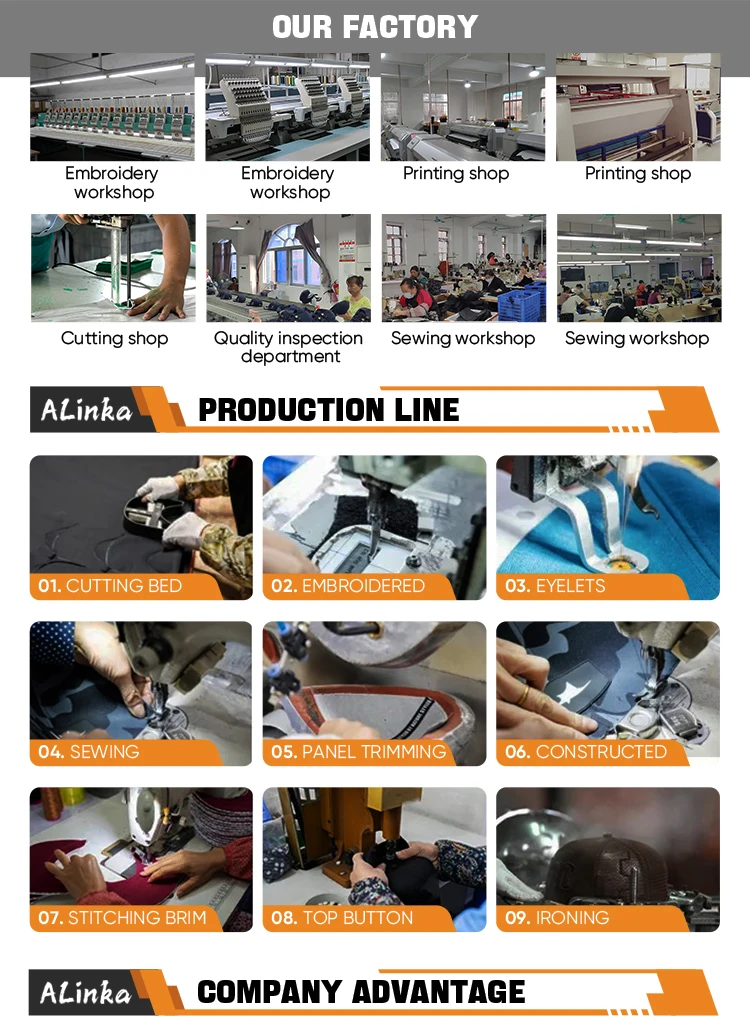 OUR FACTORY

Embroidery workshop

Embroidery workshop

Printing shop

Printing shop

Cutting shop

Quality inspection department

Sewing workshop

Sewing workshop

ALinka PRODUCTION LINE

01. CUTTING BED

02. EMBROIDERED

03. EYELETS

04. SEWING

05. PANEL TRIMMING

06. CONSTRUCTED

07. STITCHING BRIM

08. TOP BUTTON

09. IRONING

ALinka COMPANY ADVANTAGE