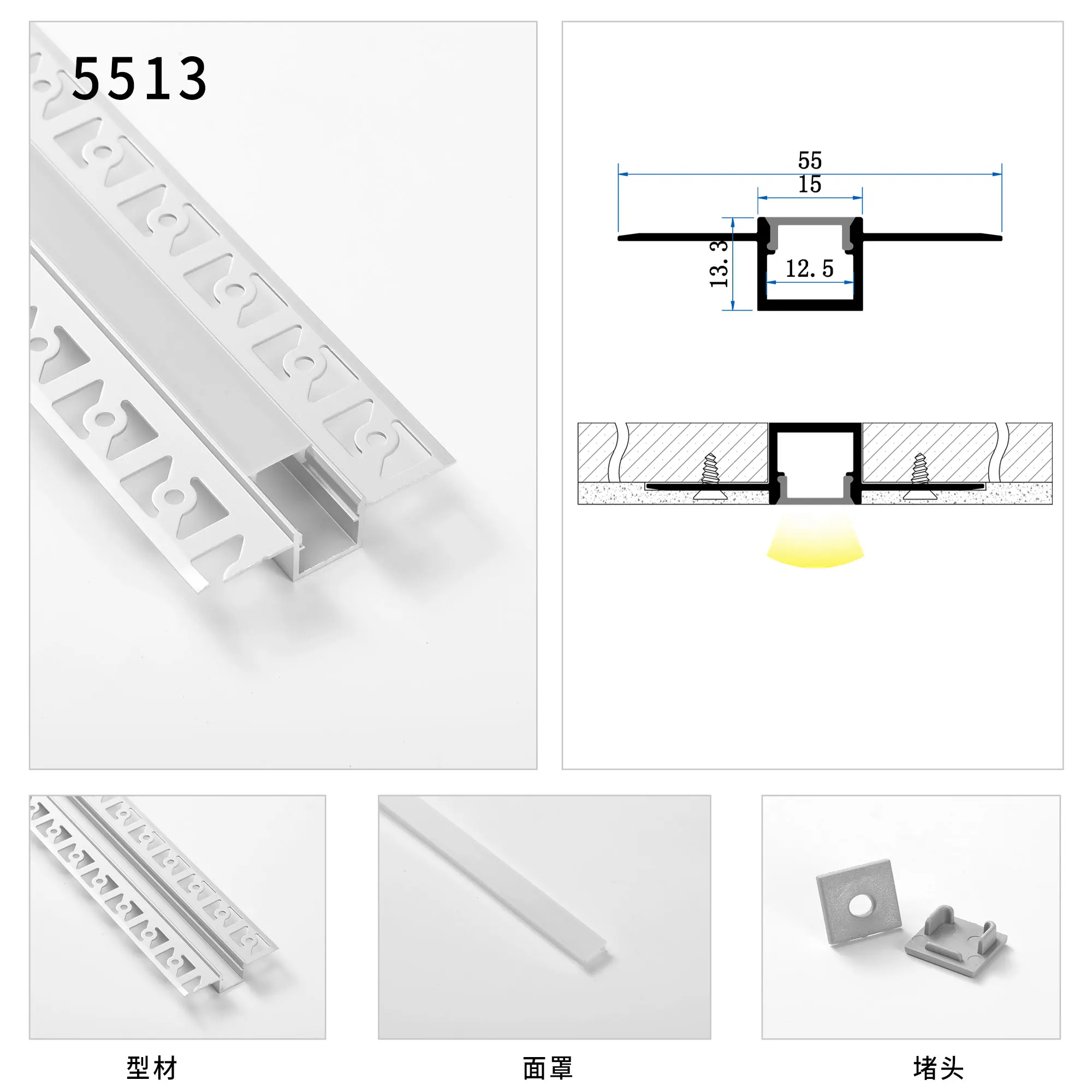 5513

55
15
13.3
12.5

型材

面罩

堵头