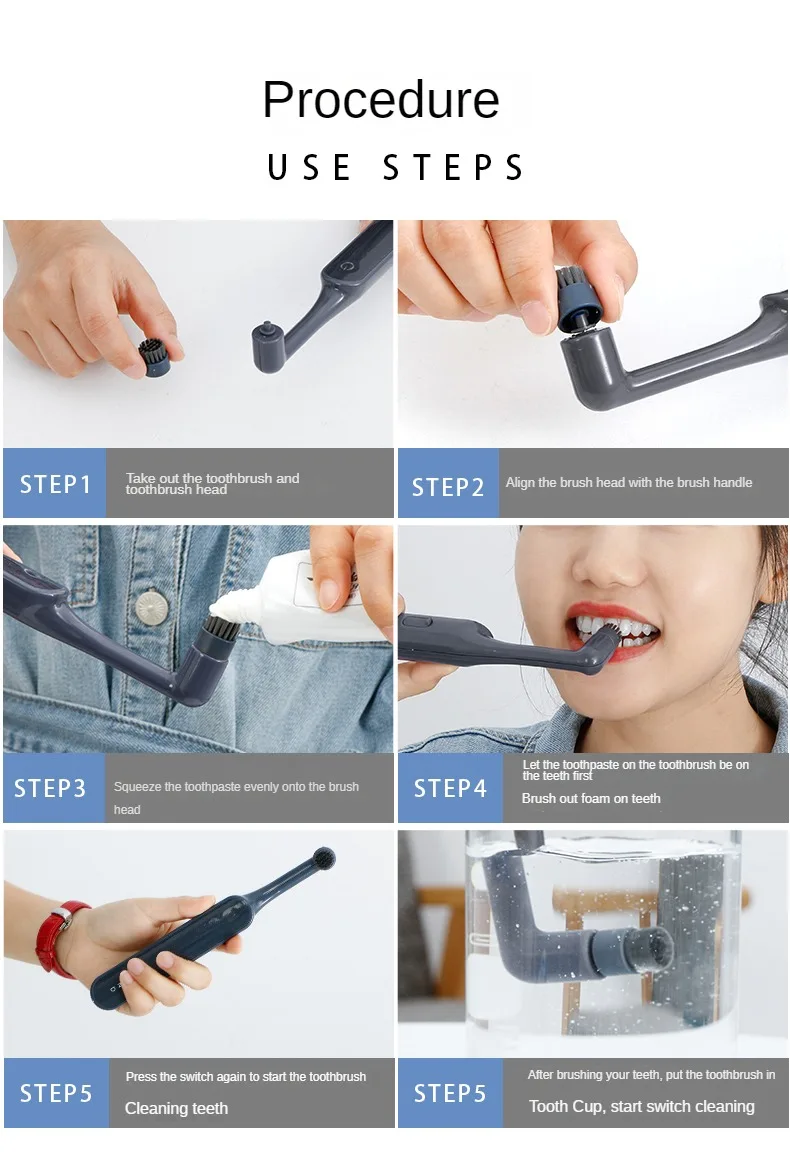 Procedure

USE STEPS

STEP1 Take out the toothbrush and toothbrush head

STEP2 Align the brush head with the brush handle

STEP3 Squeeze the toothpaste evenly onto the brush head

STEP4 Let the toothpaste on the toothbrush be on the teeth first
Brush out foam on teeth

STEP5 Press the switch again to start the toothbrush
Cleaning teeth

STEP5 After brushing your teeth, put the toothbrush in
Tooth Cup, start switch cleaning