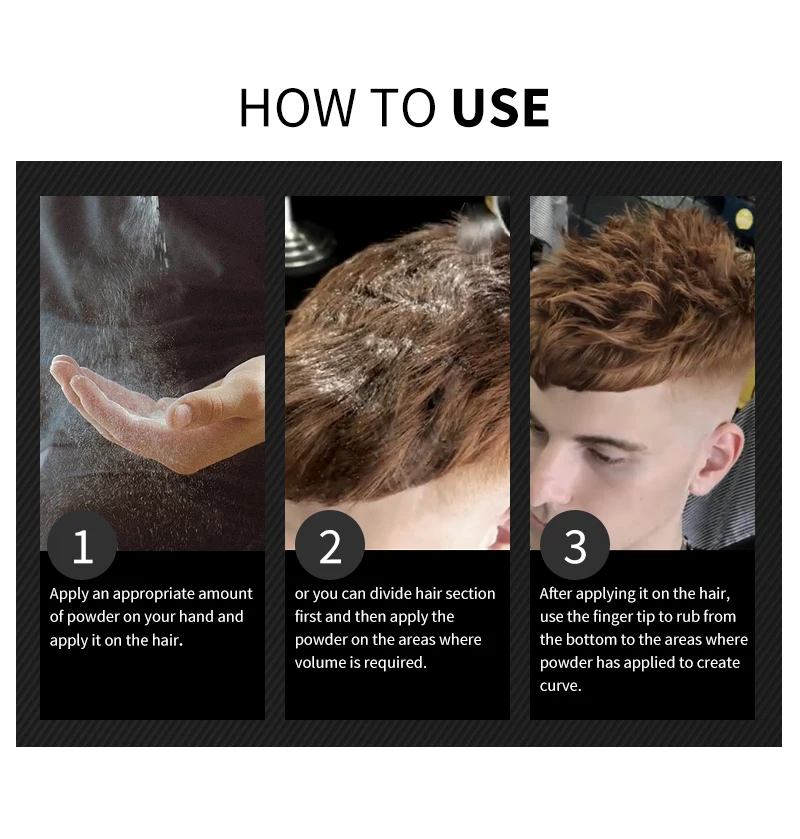 HOW TO USE

1

Apply an appropriate amount of powder on your hand and apply it on the hair.

2

or you can divide hair section first and then apply the powder on the areas where volume is required.

3

After applying it on the hair, use the finger tip to rub from the bottom to the areas where powder has applied to create curve.