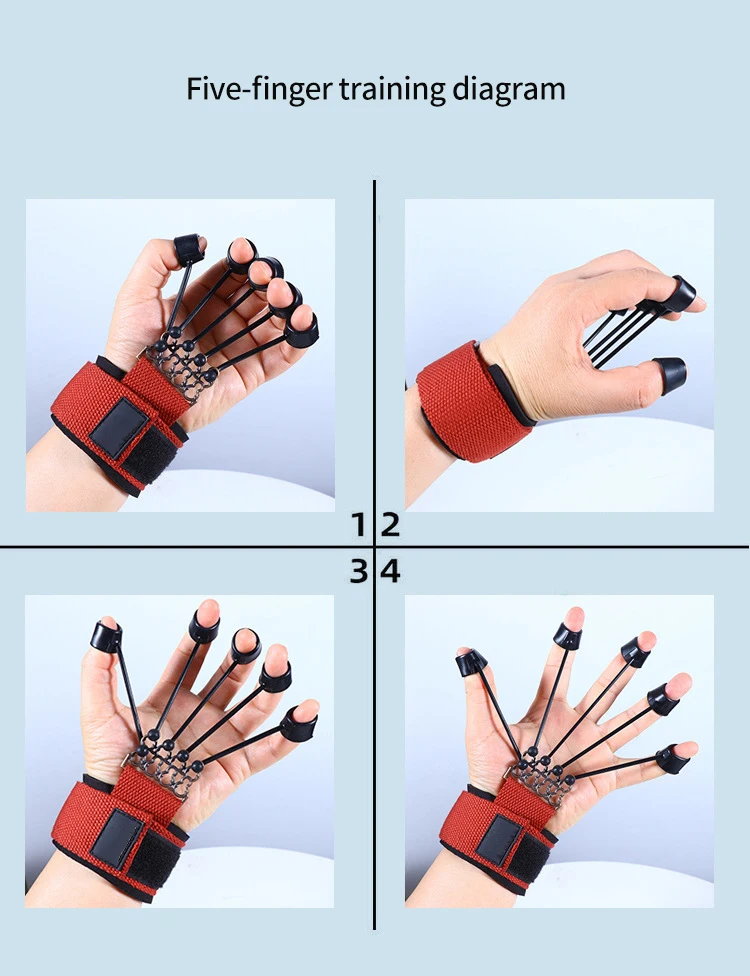 Five-finger training diagram

1 2

3 4