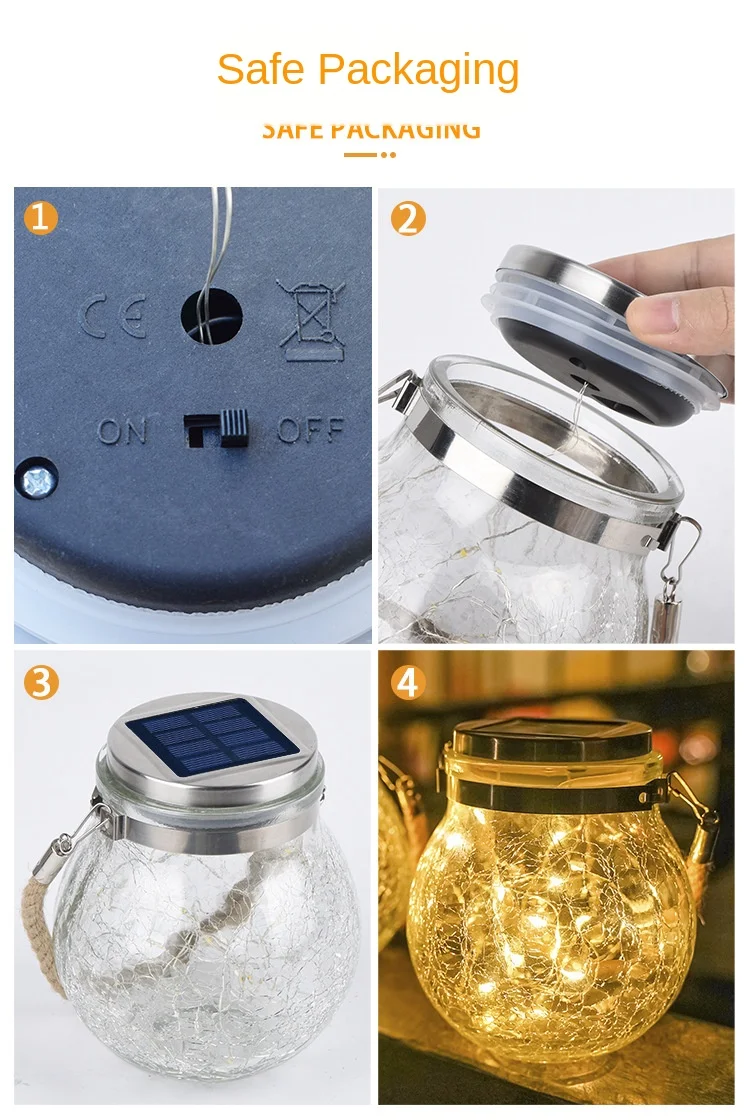 Safe Packaging

SAFE PACKAGING

1

CE

ON OFF

2

3

4