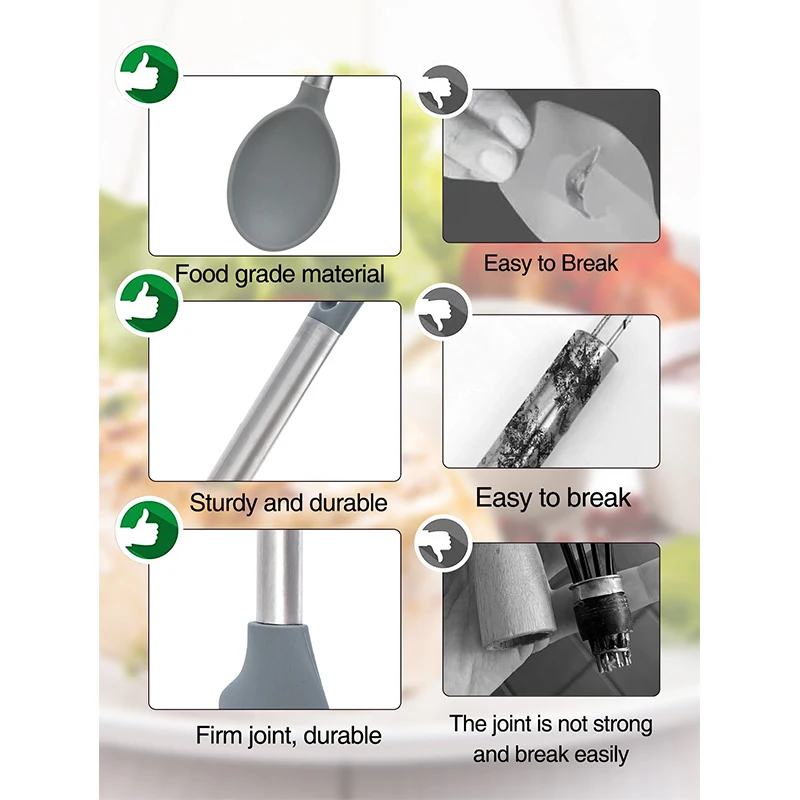 Food grade material

Easy to Break

Sturdy and durable

Easy to break

Firm joint, durable

The joint is not strong and break easily