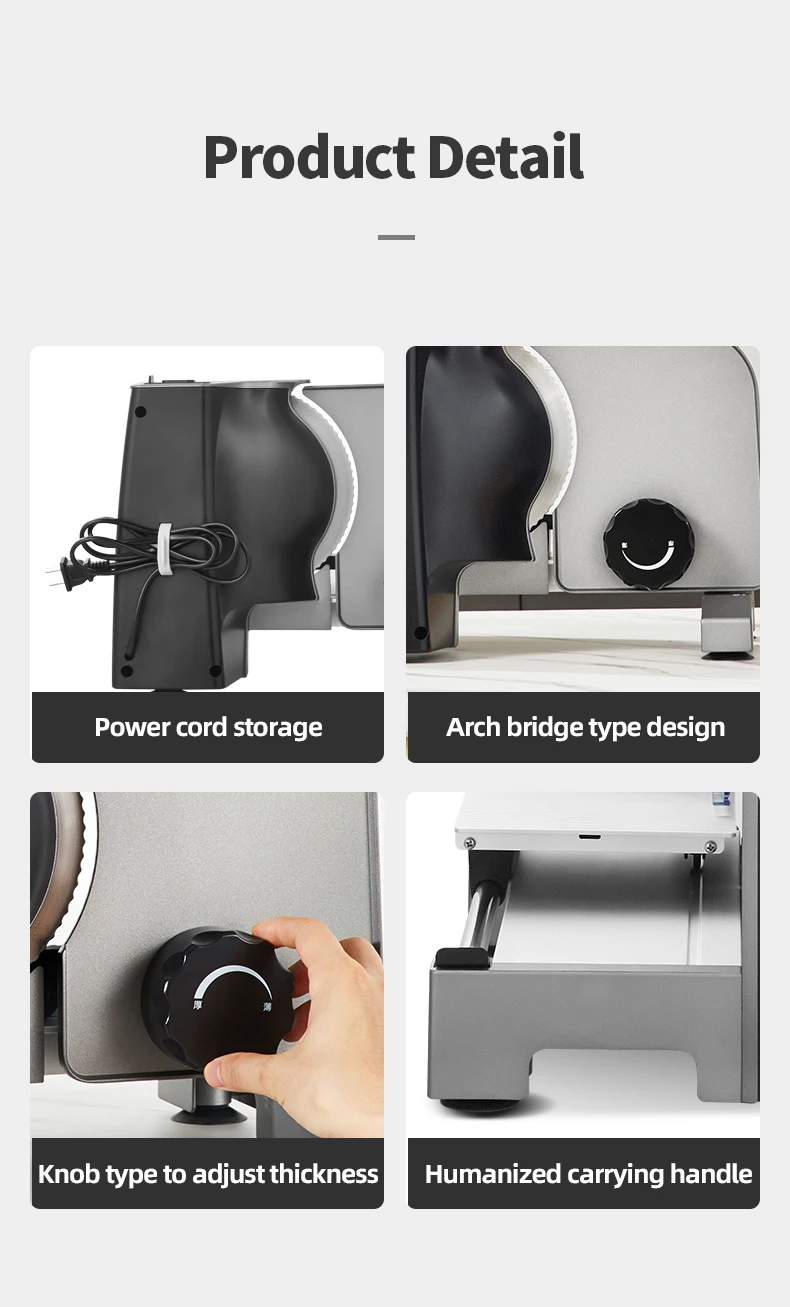 Product Detail

Power cord storage

Arch bridge type design

厚 薄

Knob type to adjust thickness

Humanized carrying handle