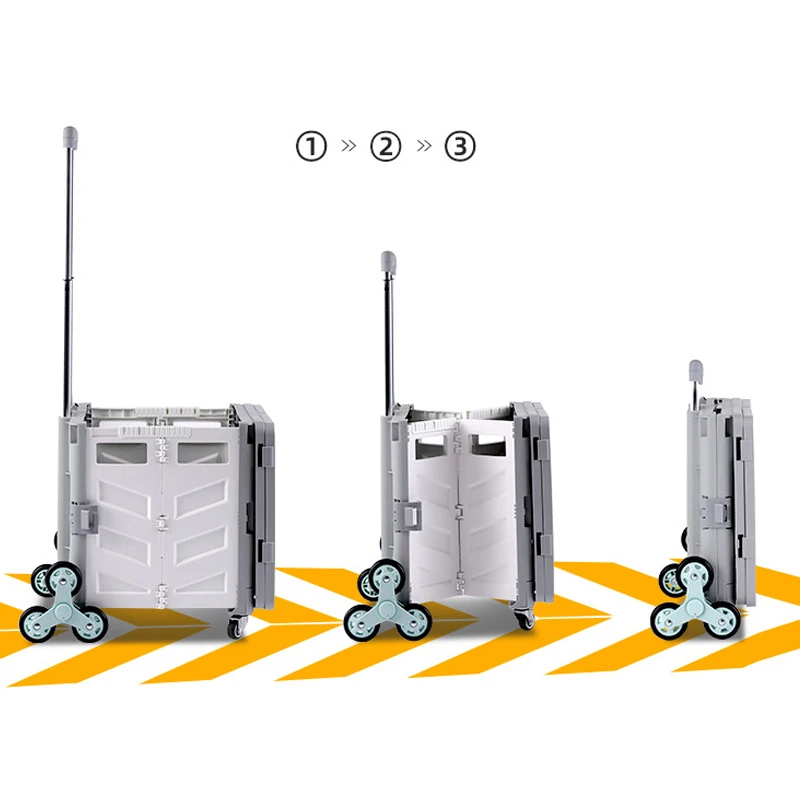 ① » ② » ③