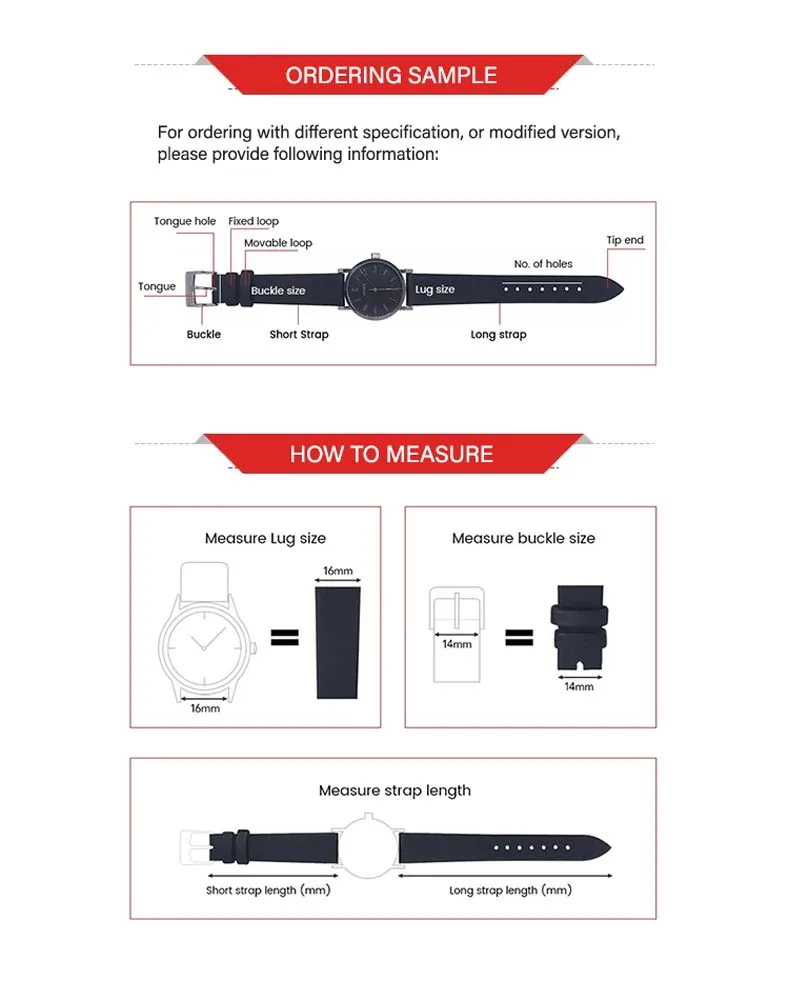 ORDERING SAMPLE

For ordering with different specification, or modified version, please provide following information:

Tongue hole
Fixed loop
Movable loop
Tip end
No. of holes
Tongue
Buckle size
Lug size
Buckle
Short Strap
Long strap

HOW TO MEASURE

Measure Lug size
16mm
16mm

Measure buckle size
14mm
14mm

Measure strap length
Short strap length (mm)
Long strap length (mm)