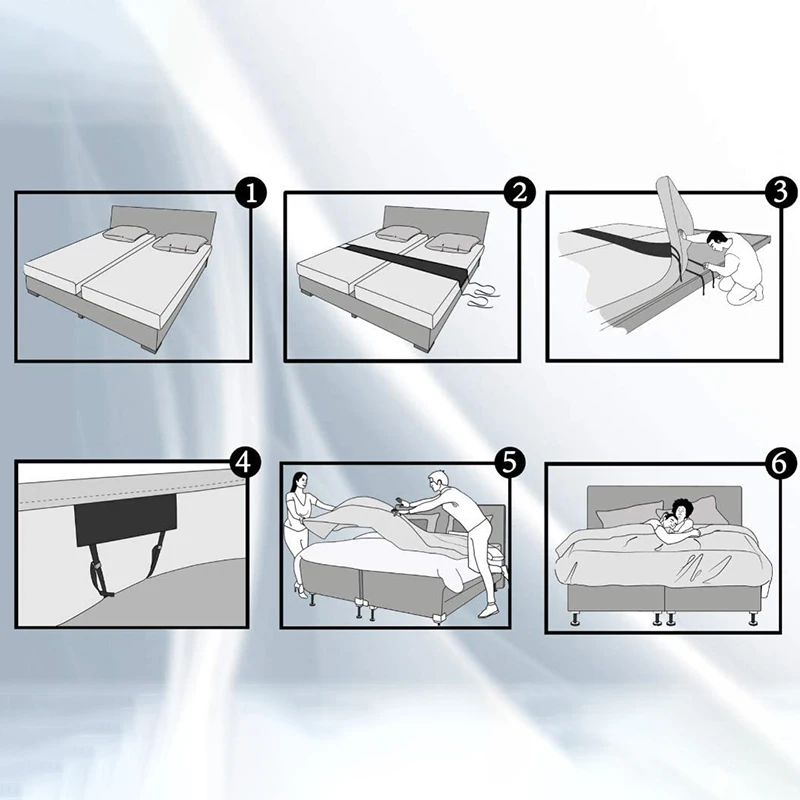 1
2
3
4
5
6