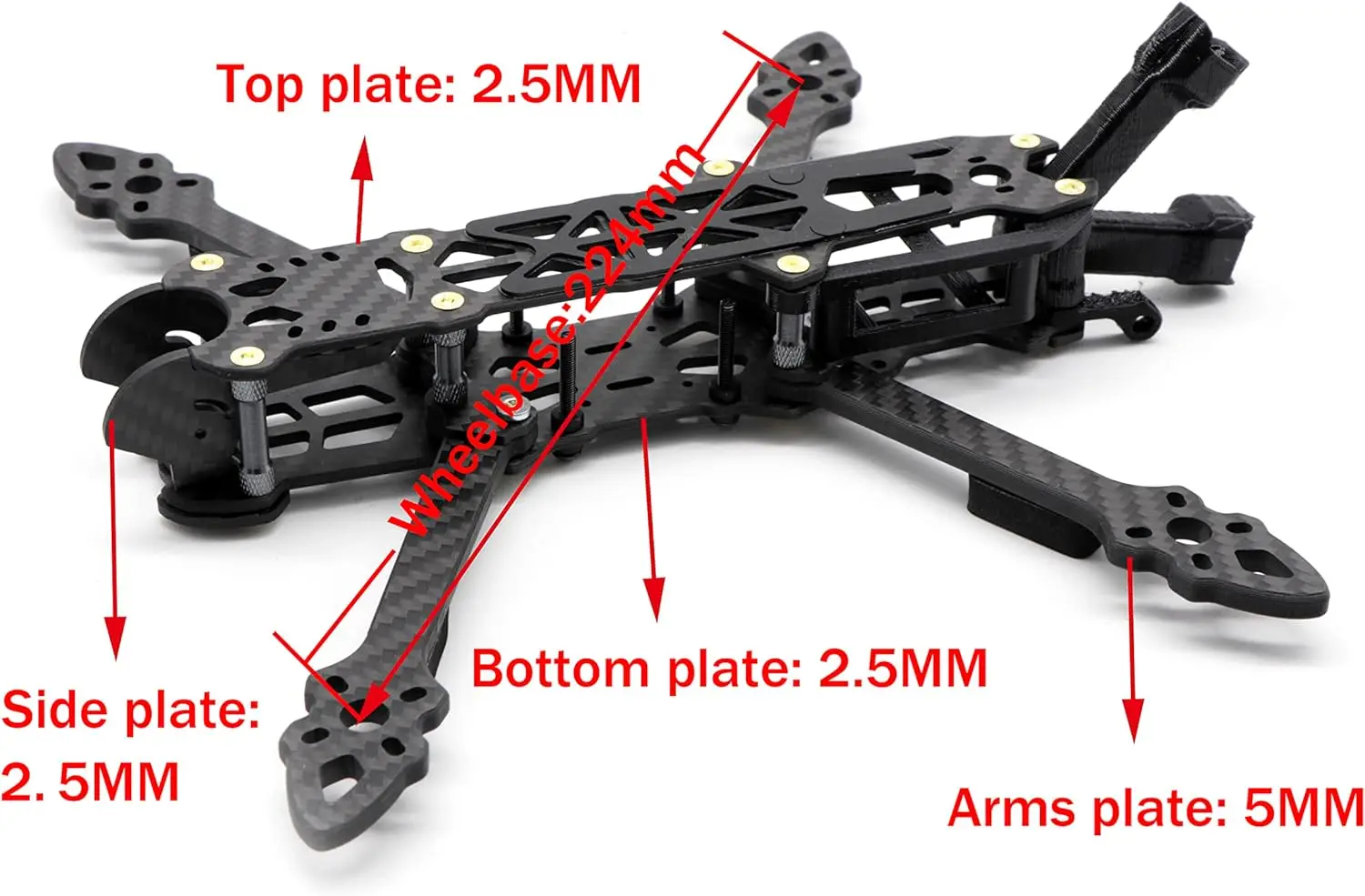 Top plate: 2.5MM

Wheelbase:224mm

Side plate: 2. 5MM

Bottom plate: 2.5MM

Arms plate: 5MM