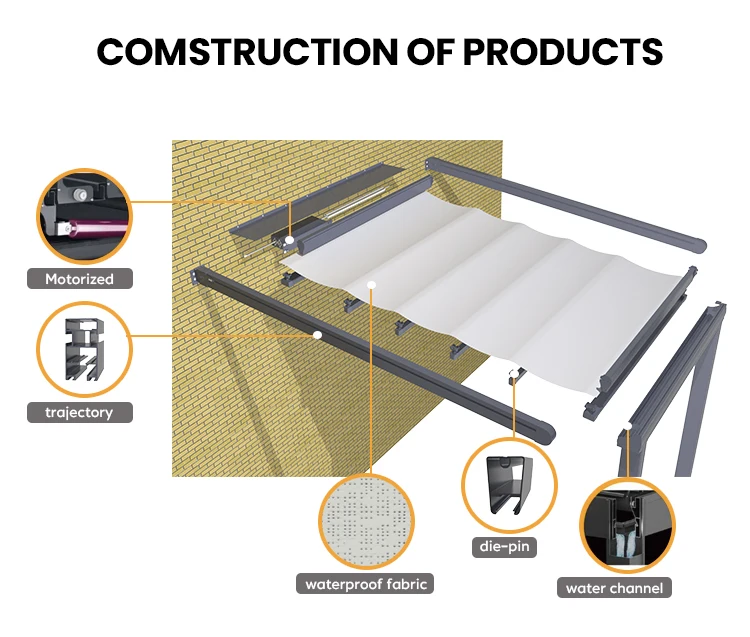 COMSTRUCTION OF PRODUCTS

Motorized

trajectory

waterproof fabric

die-pin

water channel