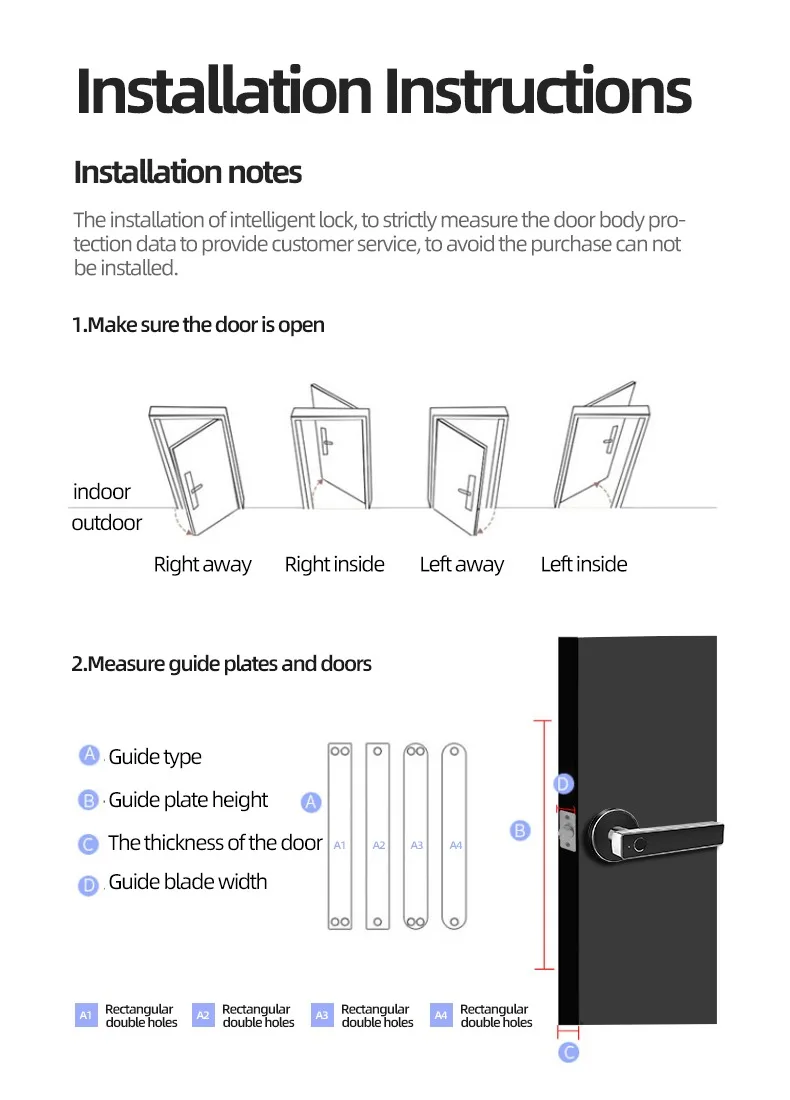 Installation Instructions

Installation notes

The installation of intelligent lock, to strictly measure the door body protection data to provide customer service, to avoid the purchase can not be installed.

1.Make sure the door is open

indoor
outdoor

Right away Right inside Left away Left inside

2.Measure guide plates and doors

A Guide type
B Guide plate height
C The thickness of the door
D Guide blade width

A

A1 A2 A3 A4

D
B
C

A1 Rectangular double holes
A2 Rectangular double holes
A3 Rectangular double holes
A4 Rectangular double holes