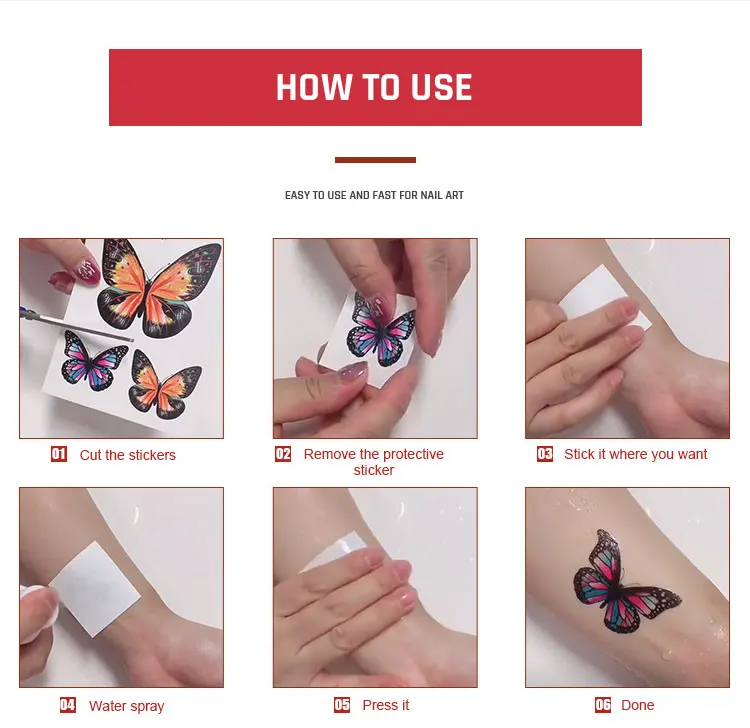 HOW TO USE

EASY TO USE AND FAST FOR NAIL ART

01 Cut the stickers

02 Remove the protective sticker

03 Stick it where you want

04 Water spray

05 Press it

06 Done