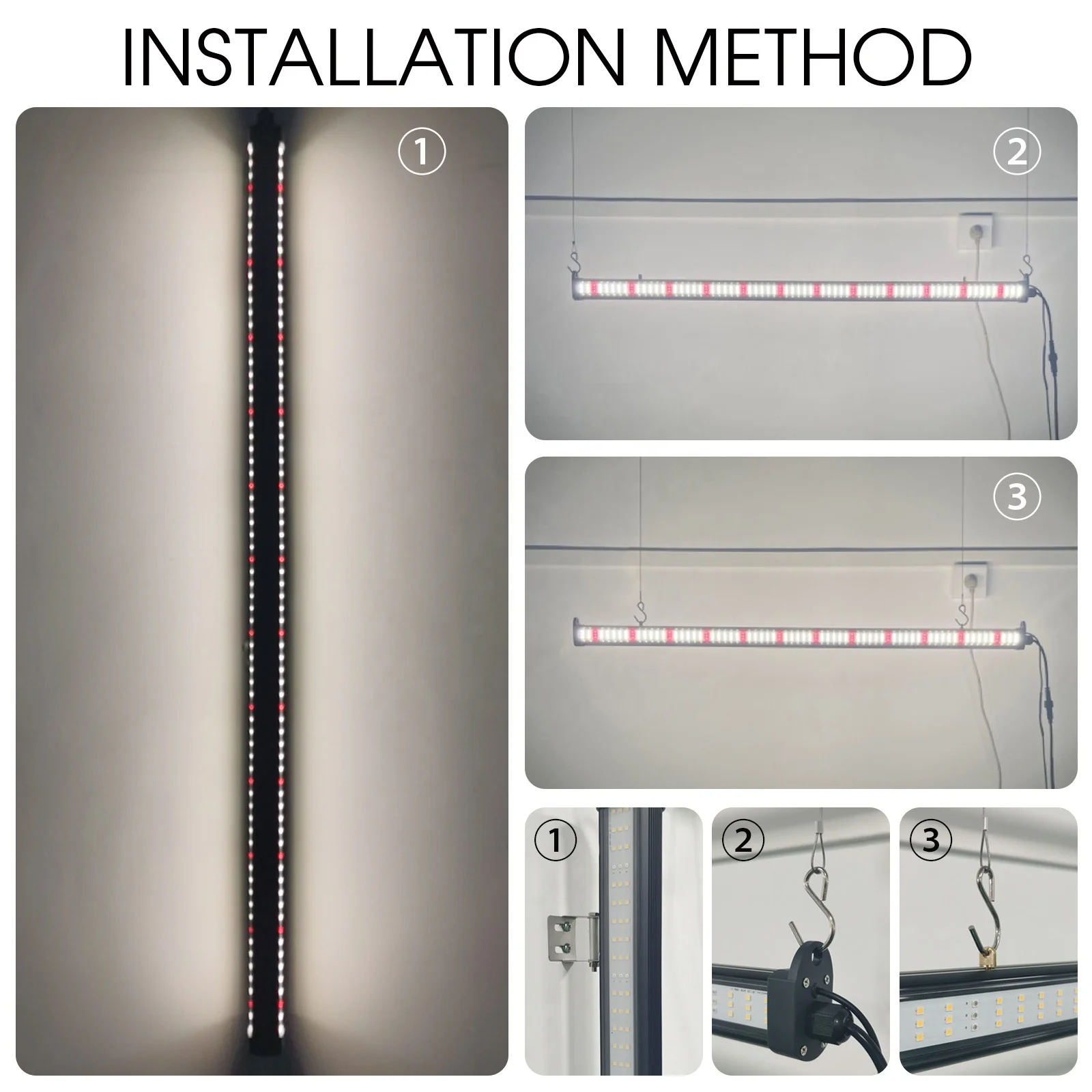 INSTALLATION METHOD

①

②

③

①

②

③