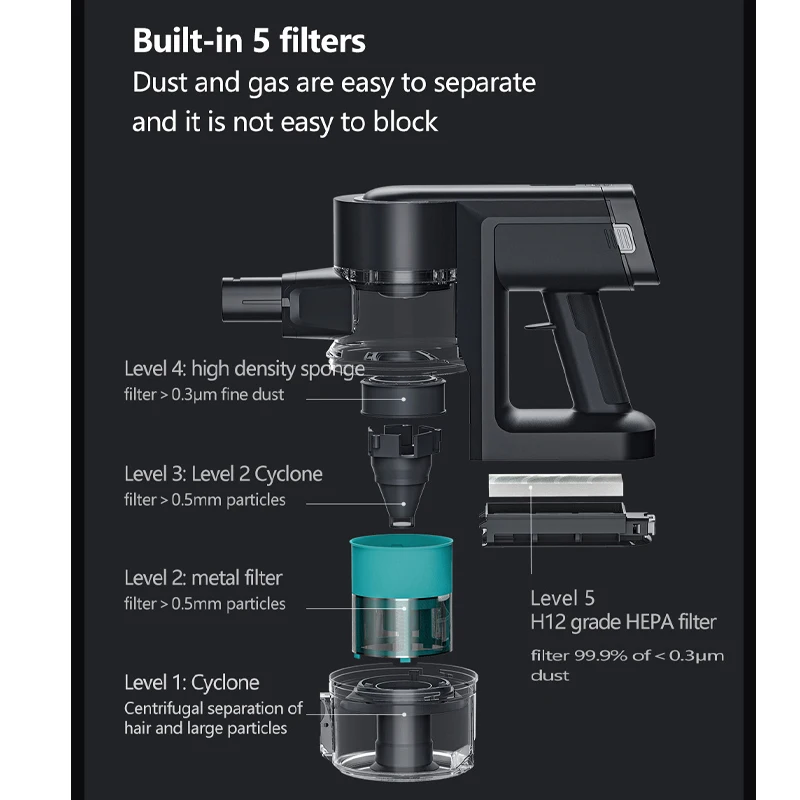 Built-in 5 filters
Dust and gas are easy to separate and it is not easy to block

Level 4: high density sponge
filter > 0.3μm fine dust

Level 3: Level 2 Cyclone
filter > 0.5mm particles

Level 2: metal filter
filter > 0.5mm particles

Level 1: Cyclone
Centrifugal separation of hair and large particles

Level 5
H12 grade HEPA filter
filter 99.9% of < 0.3μm dust