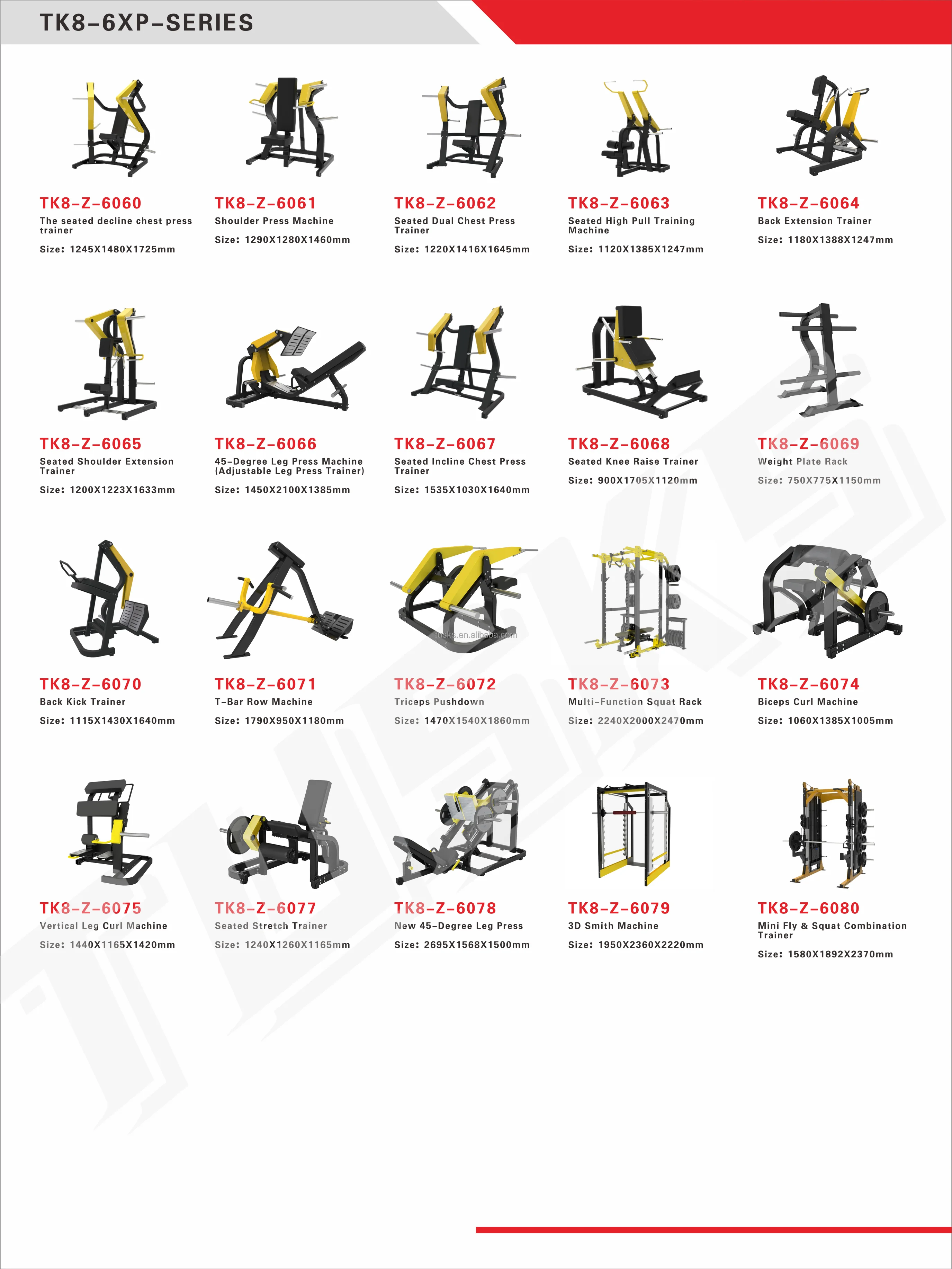 TK8-6XP-SERIES

TK8-Z-6060
The seated decline chest press trainer
Size: 1245X1480X1725mm

TK8-Z-6061
Shoulder Press Machine
Size: 1290X1280X1460mm

TK8-Z-6062
Seated Dual Chest Press Trainer
Size: 1220X1416X1645mm

TK8-Z-6063
Seated High Pull Training Machine
Size: 1120X1385X1247mm

TK8-Z-6064
Back Extension Trainer
Size: 1180X1388X1247mm

TK8-Z-6065
Seated Shoulder Extension Trainer
Size: 1200X1223X1633mm

TK8-Z-6066
45-Degree Leg Press Machine (Adjustable Leg Press Trainer)
Size: 1450X2100X1385mm

TK8-Z-6067
Seated Incline Chest Press Trainer
Size: 1535X1030X1640mm

TK8-Z-6068
Seated Knee Raise Trainer
Size: 900X1705X1120mm

TK8-Z-6069
Weight Plate Rack
Size: 750X775X1150mm

TK8-Z-6070
Back Kick Trainer
Size: 1115X1430X1640mm

TK8-Z-6071
T-Bar Row Machine
Size: 1790X950X1180mm

tusks.en.alibaba.com

TK8-Z-6072
Triceps Pushdown
Size: 1470X1540X1860mm

TK8-Z-6073
Multi-Function Squat Rack
Size: 2240X2000X2470mm

TK8-Z-6074
Biceps Curl Machine
Size: 1060X1385X1005mm

TK8-Z-6075
Vertical Leg Curl Machine
Size: 1440X1165X1420mm

TK8-Z-6077
Seated Stretch Trainer
Size: 1240X1260X1165mm

TK8-Z-6078
New 45-Degree Leg Press
Size: 2695X1568X1500mm

TK8-Z-6079
3D Smith Machine
Size: 1950X2360X2220mm

TK8-Z-6080
Mini Fly & Squat Combination Trainer
Size: 1580X1892X2370mm