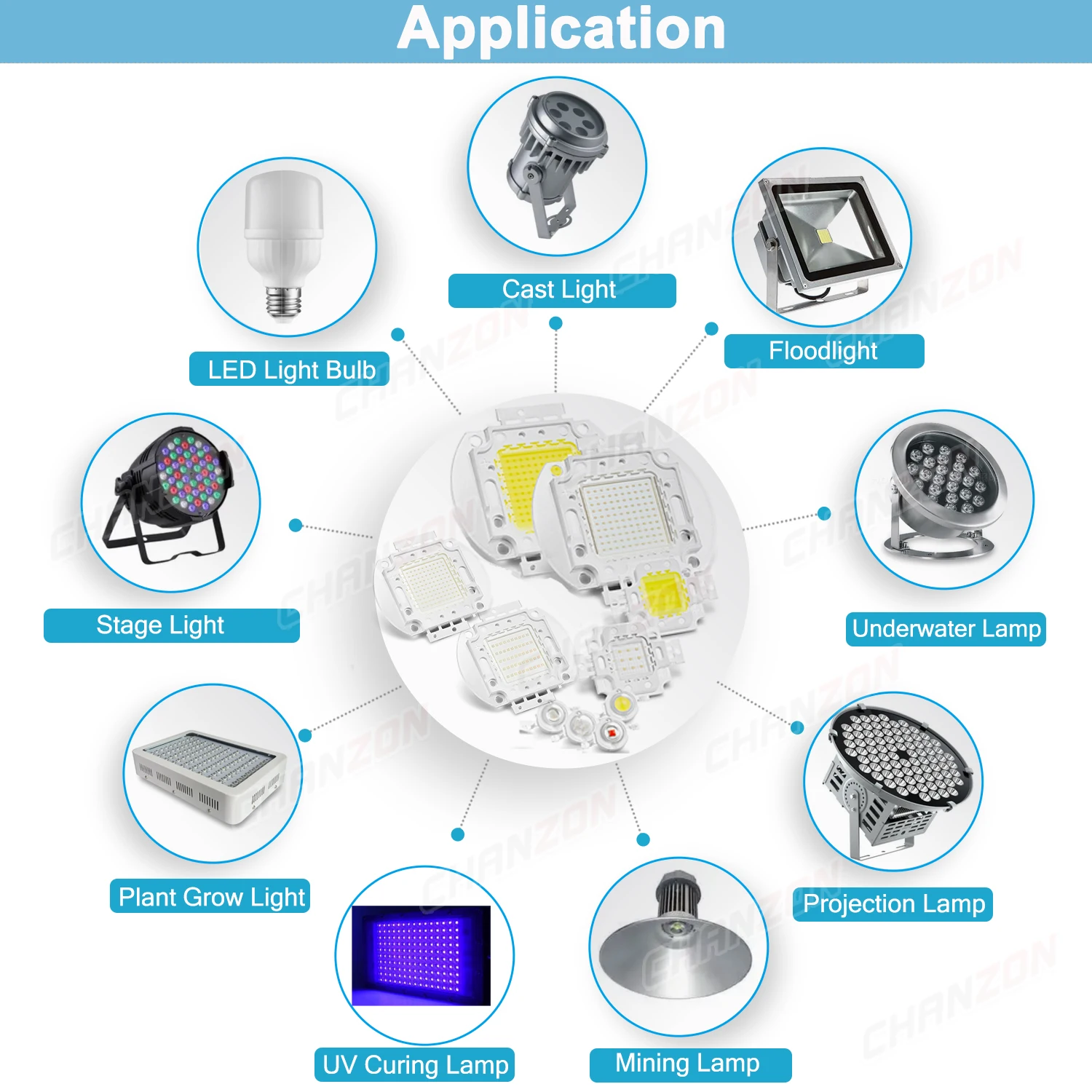 Application

Cast Light

LED Light Bulb

Floodlight

Stage Light

Underwater Lamp

Plant Grow Light

Projection Lamp

UV Curing Lamp

Mining Lamp

CHANZON