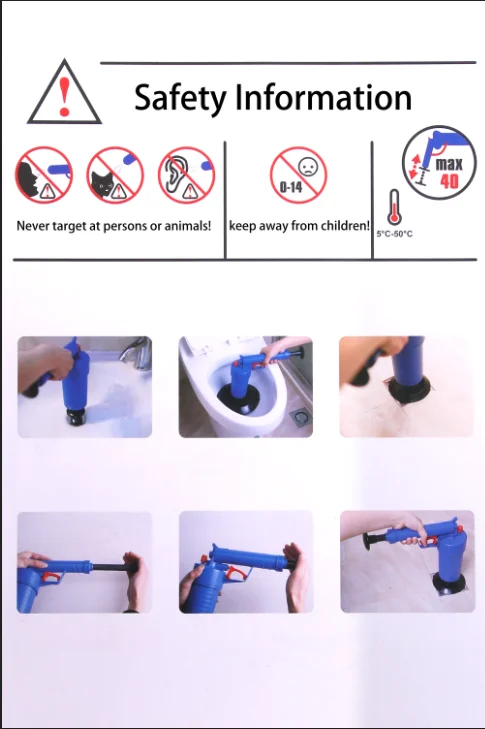 Safety Information

Never target at persons or animals!

0-14

keep away from children!

max 40

5°C-50°C