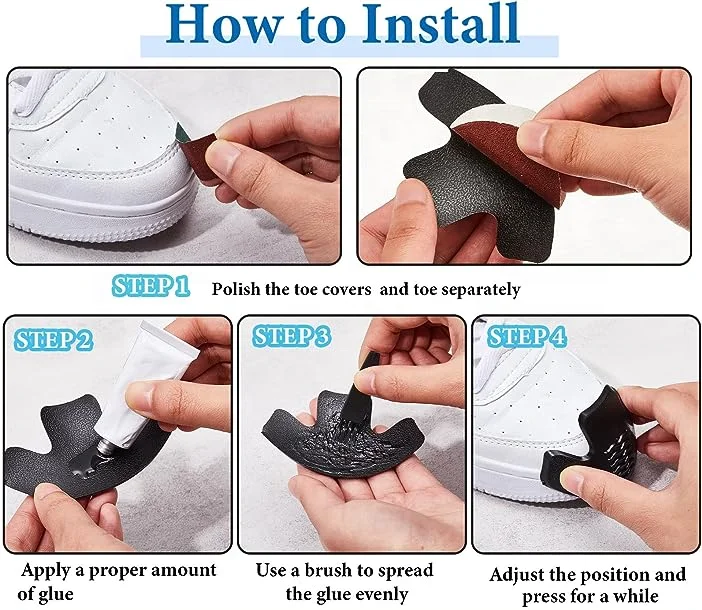 How to Install

STEP 1 Polish the toe covers and toe separately

STEP 2

STEP 3

STEP 4

Apply a proper amount of glue

Use a brush to spread the glue evenly

Adjust the position and press for a while