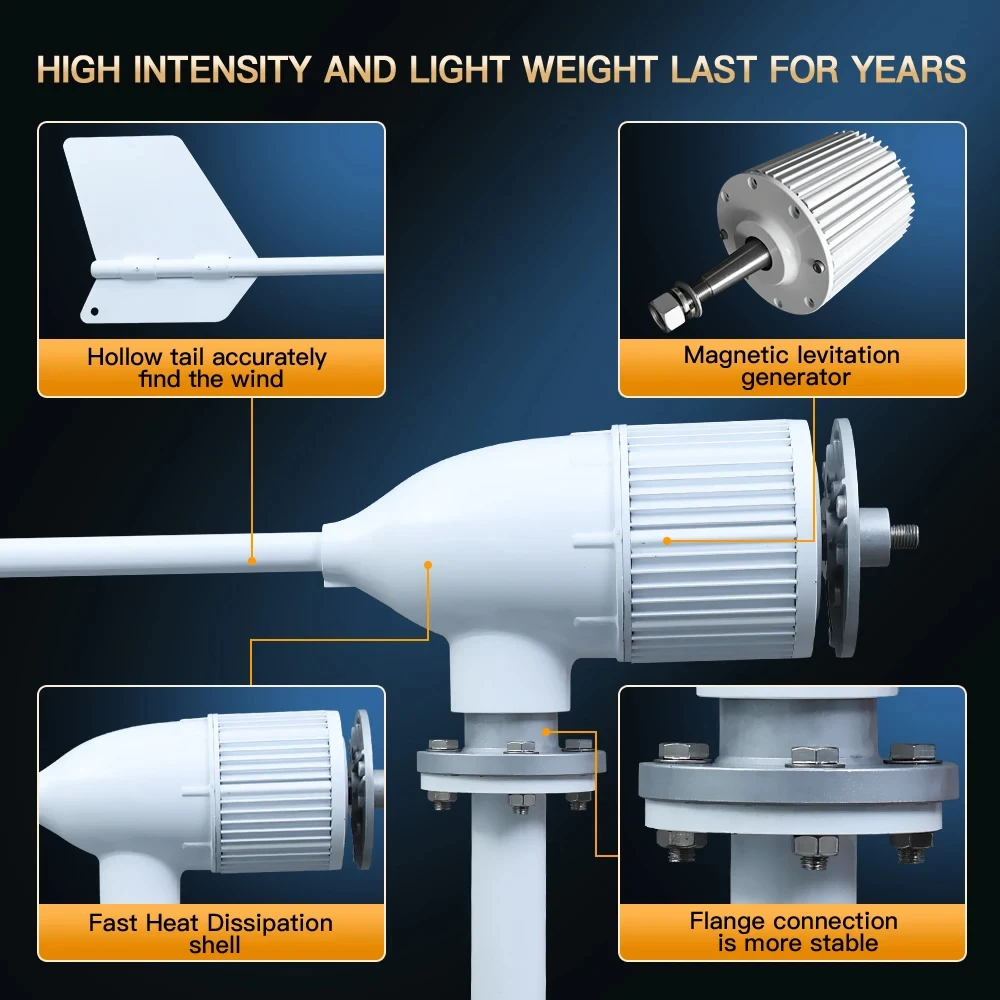 HIGH INTENSITY AND LIGHT WEIGHT LAST FOR YEARS

Hollow tail accurately find the wind

Magnetic levitation generator

Fast Heat Dissipation shell

Flange connection is more stable