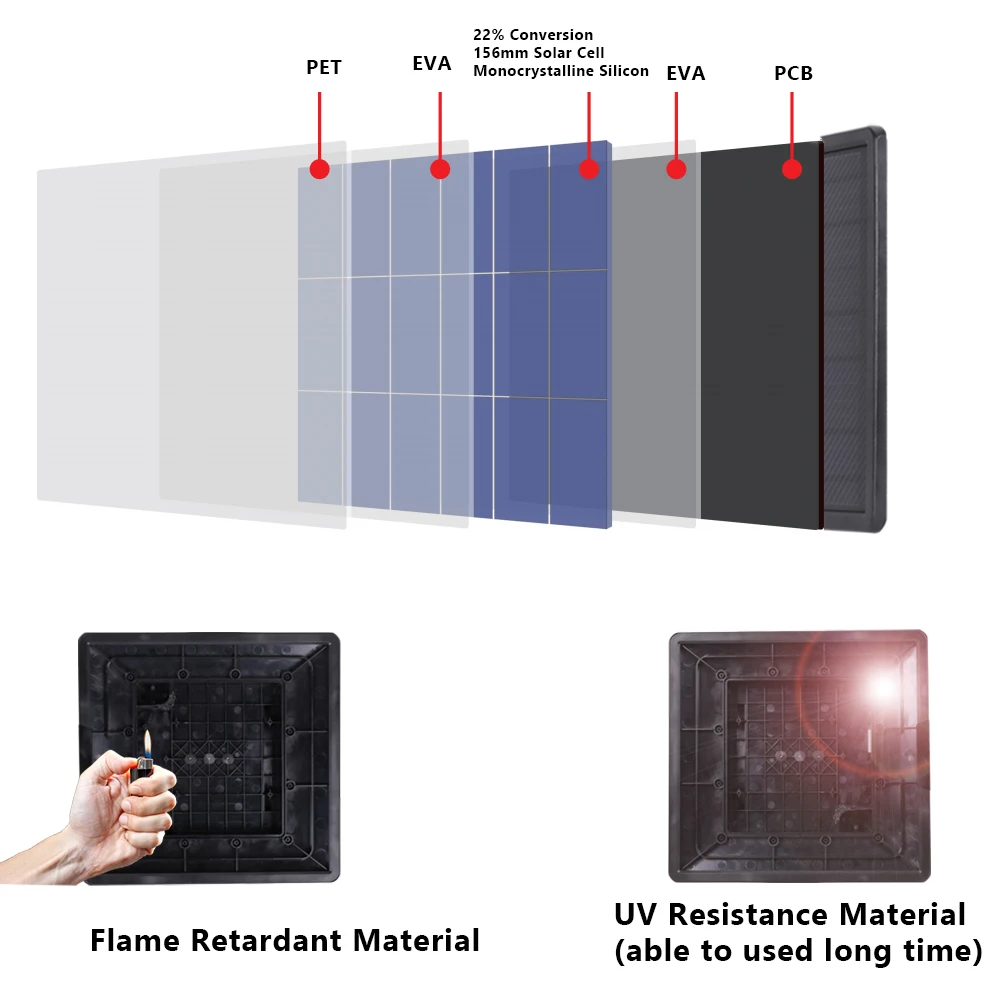 PET

EVA

22% Conversion
156mm Solar Cell
Monocrystalline Silicon

EVA

PCB

Flame Retardant Material

UV Resistance Material
(able to used long time)