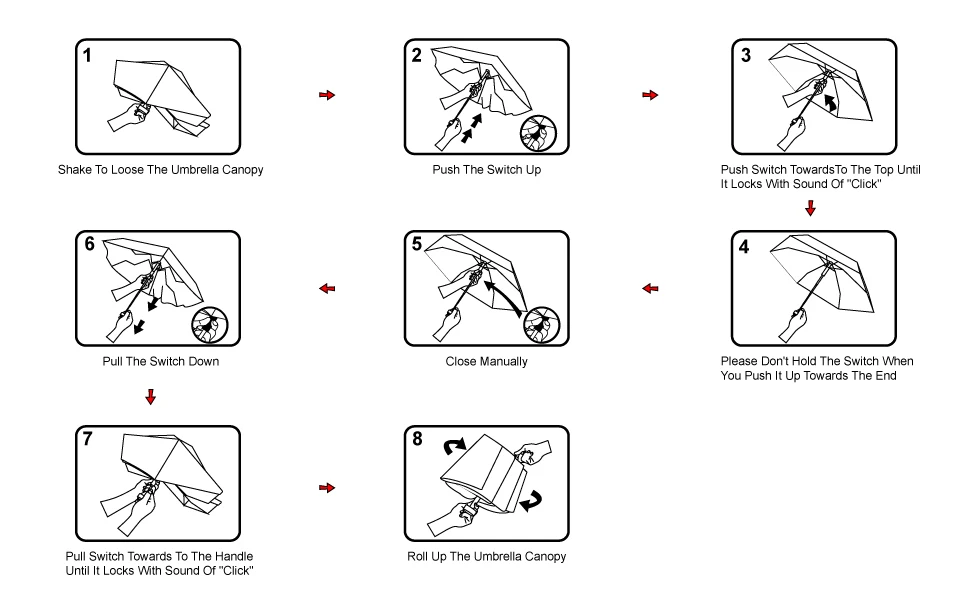 1
Shake To Loose The Umbrella Canopy

2
Push The Switch Up

3
Push Switch TowardsTo The Top Until It Locks With Sound Of "Click"

4
Please Don't Hold The Switch When You Push It Up Towards The End

5
Close Manually

6
Pull The Switch Down

7
Pull Switch Towards To The Handle Until It Locks With Sound Of "Click"

8
Roll Up The Umbrella Canopy