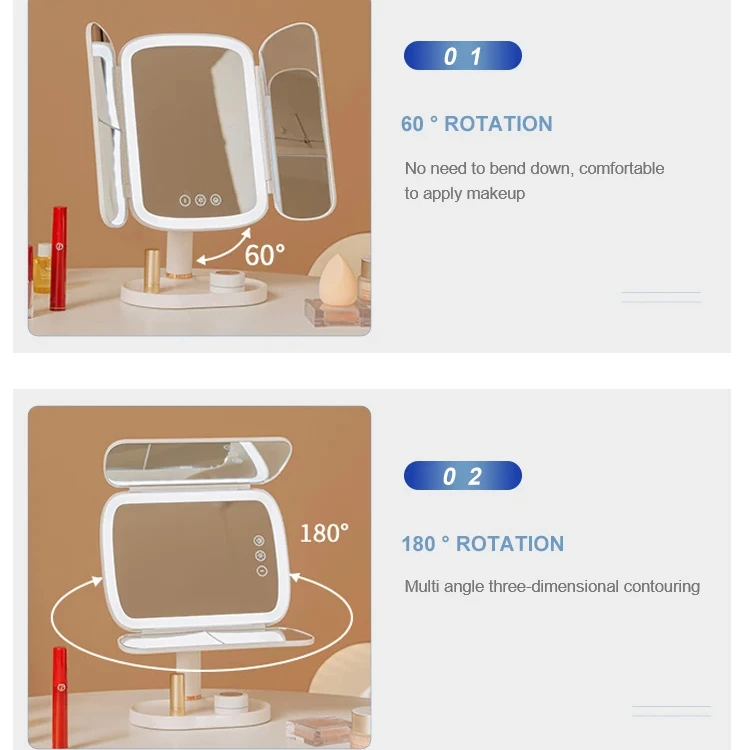 60°

0 1

60 ° ROTATION

No need to bend down, comfortable to apply makeup

180°

0 2

180 ° ROTATION

Multi angle three-dimensional contouring