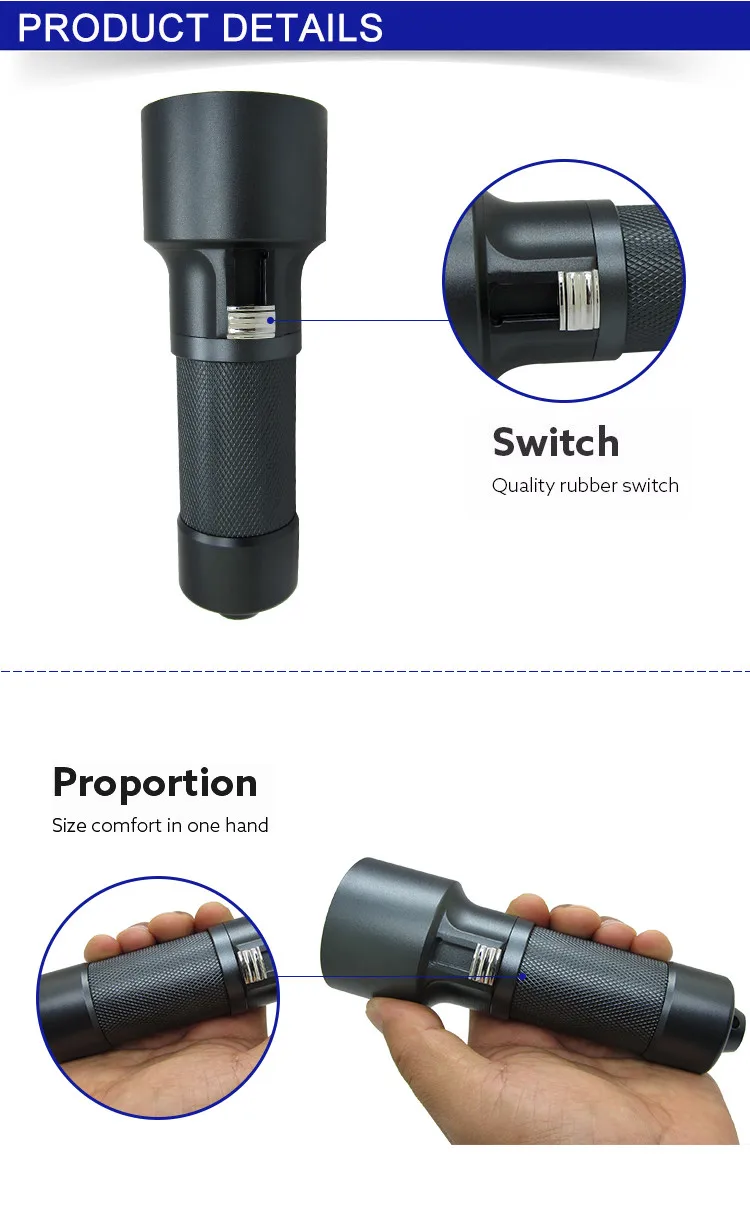 PRODUCT DETAILS

Switch
Quality rubber switch

Proportion
Size comfort in one hand