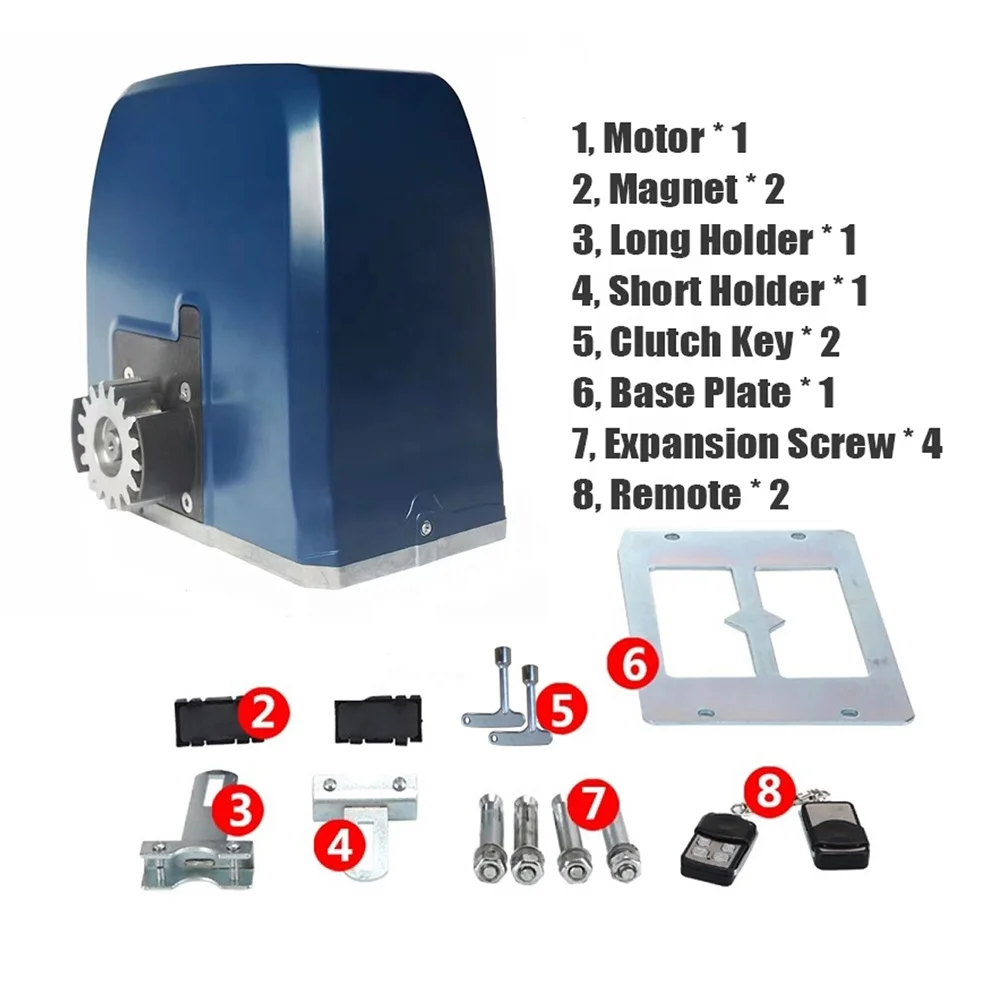 1, Motor * 1
2, Magnet * 2
3, Long Holder * 1
4, Short Holder * 1
5, Clutch Key * 2
6, Base Plate * 1
7, Expansion Screw * 4
8, Remote * 2

6

2

5

3

4

7

8