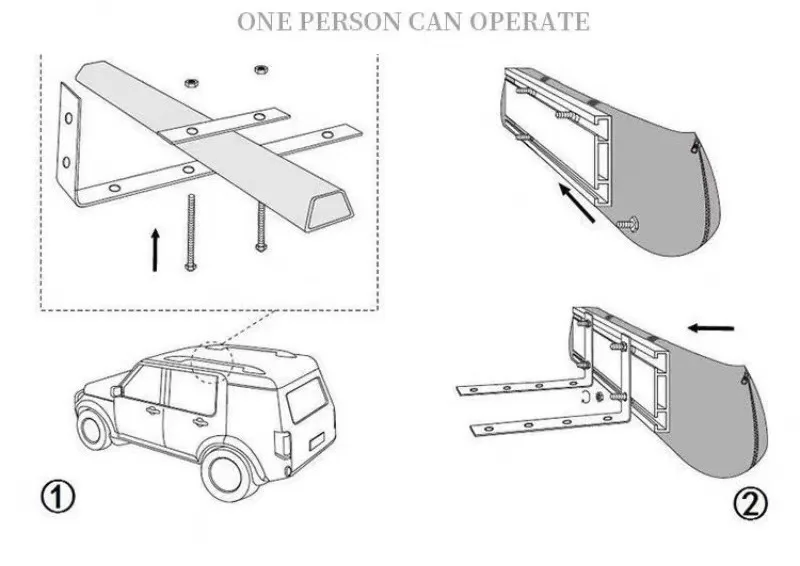 ONE PERSON CAN OPERATE

①

②