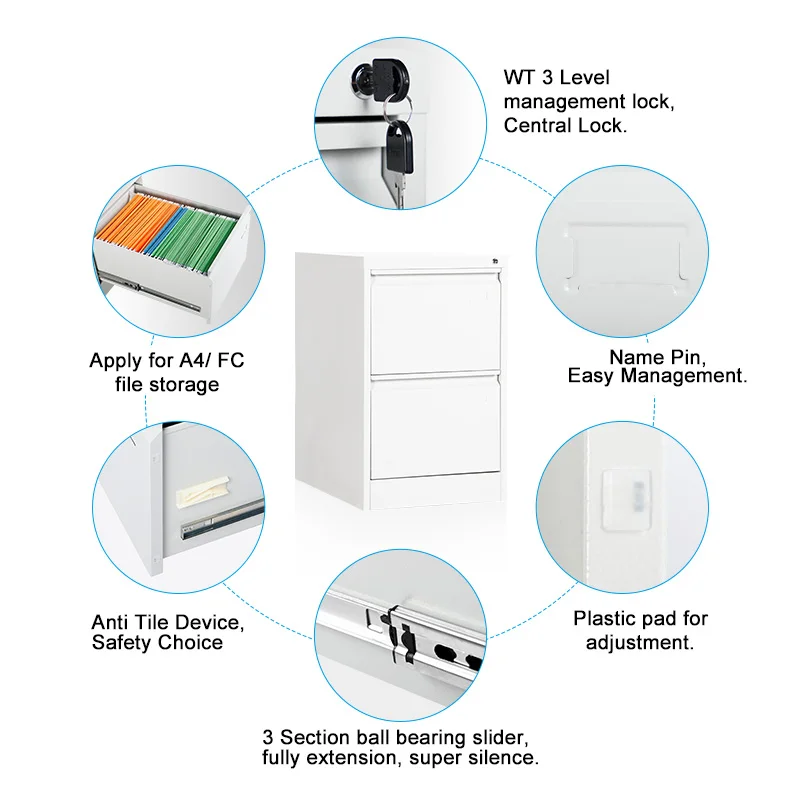 WT 3 Level management lock, Central Lock.

Apply for A4/ FC file storage

Name Pin, Easy Management.

Anti Tile Device, Safety Choice

Plastic pad for adjustment.

3 Section ball bearing slider, fully extension, super silence.