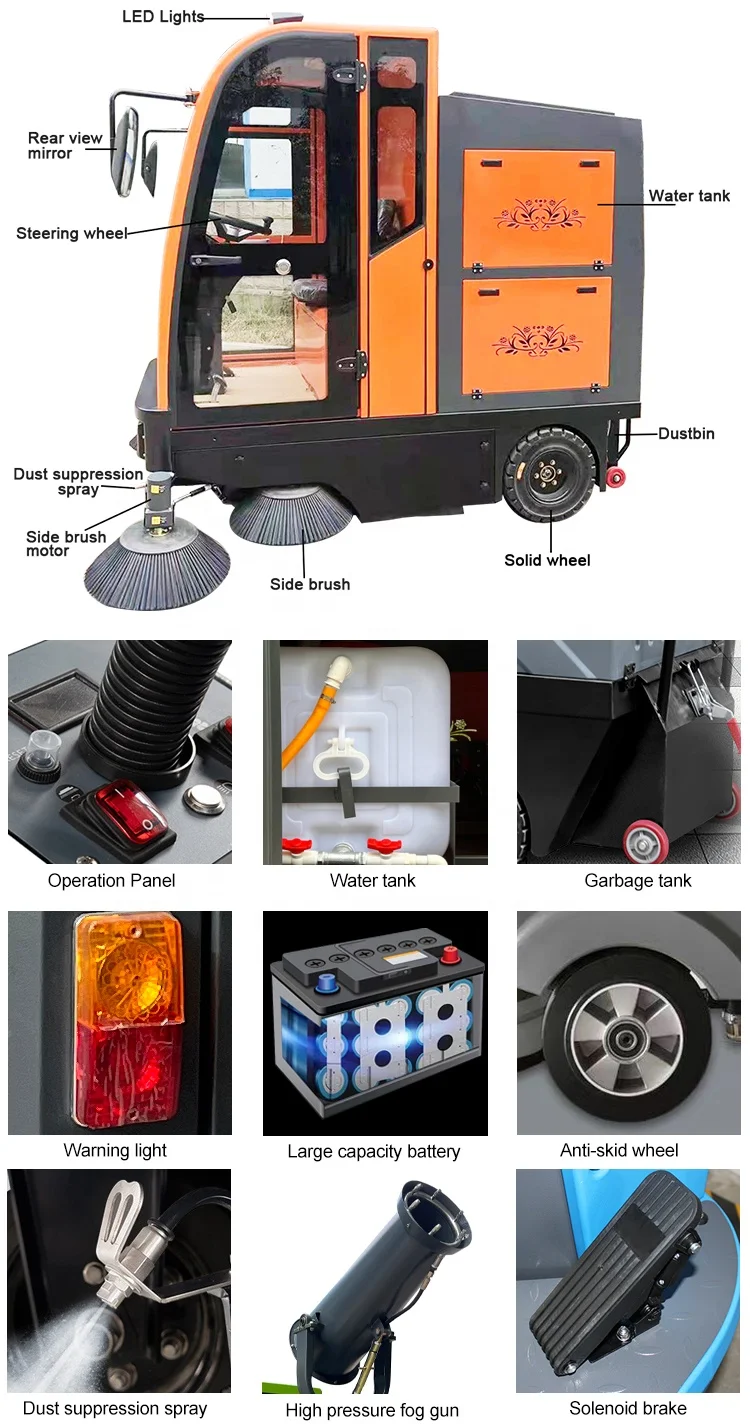 LED Lights
Rear view mirror
Steering wheel
Water tank
Dustbin
Dust suppression spray
Side brush motor
Side brush
Solid wheel

Operation Panel
Water tank
Garbage tank
Warning light
Large capacity battery
Anti-skid wheel
Dust suppression spray
High pressure fog gun
Solenoid brake