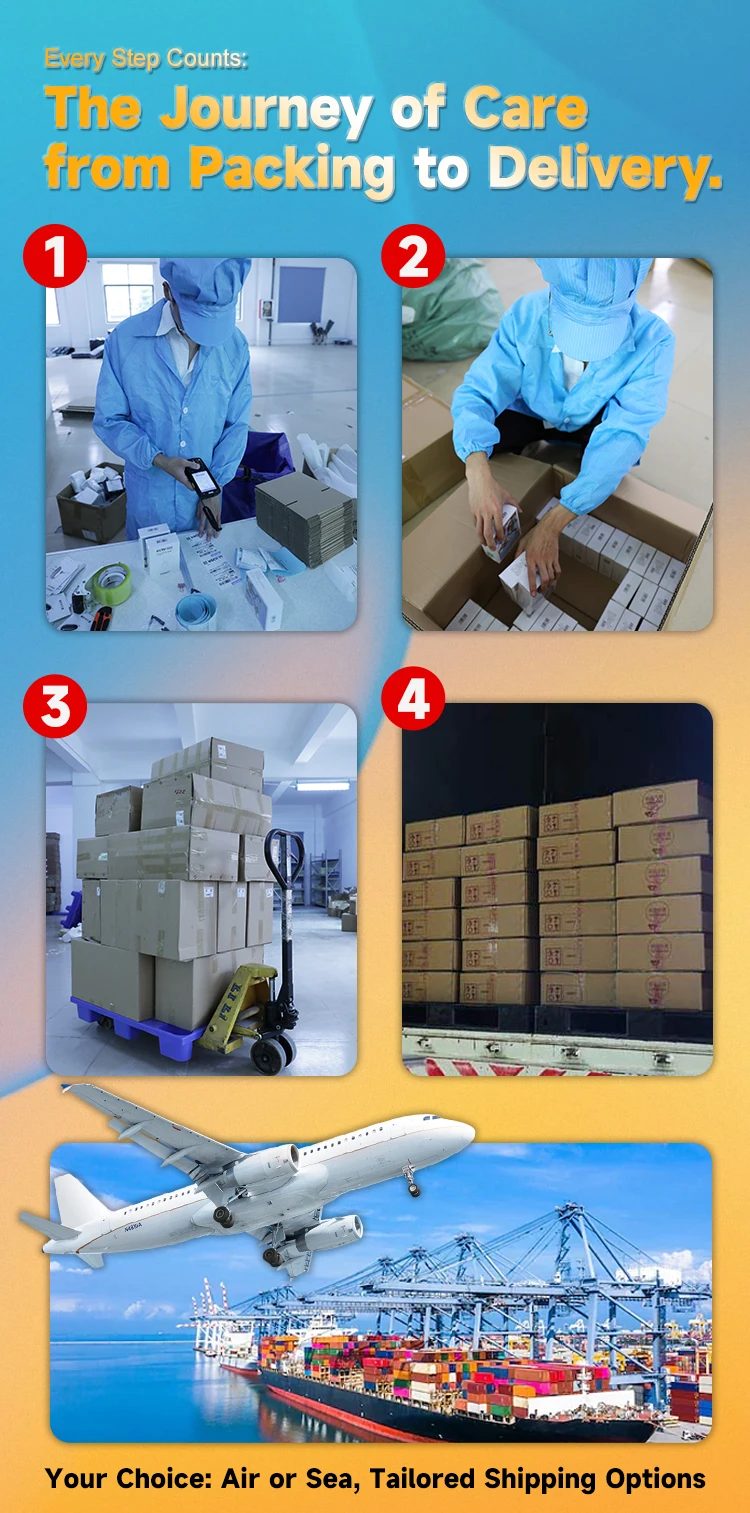 Every Step Counts:

The Journey of Care from Packing to Delivery.

1

2

3

4

Your Choice: Air or Sea, Tailored Shipping Options