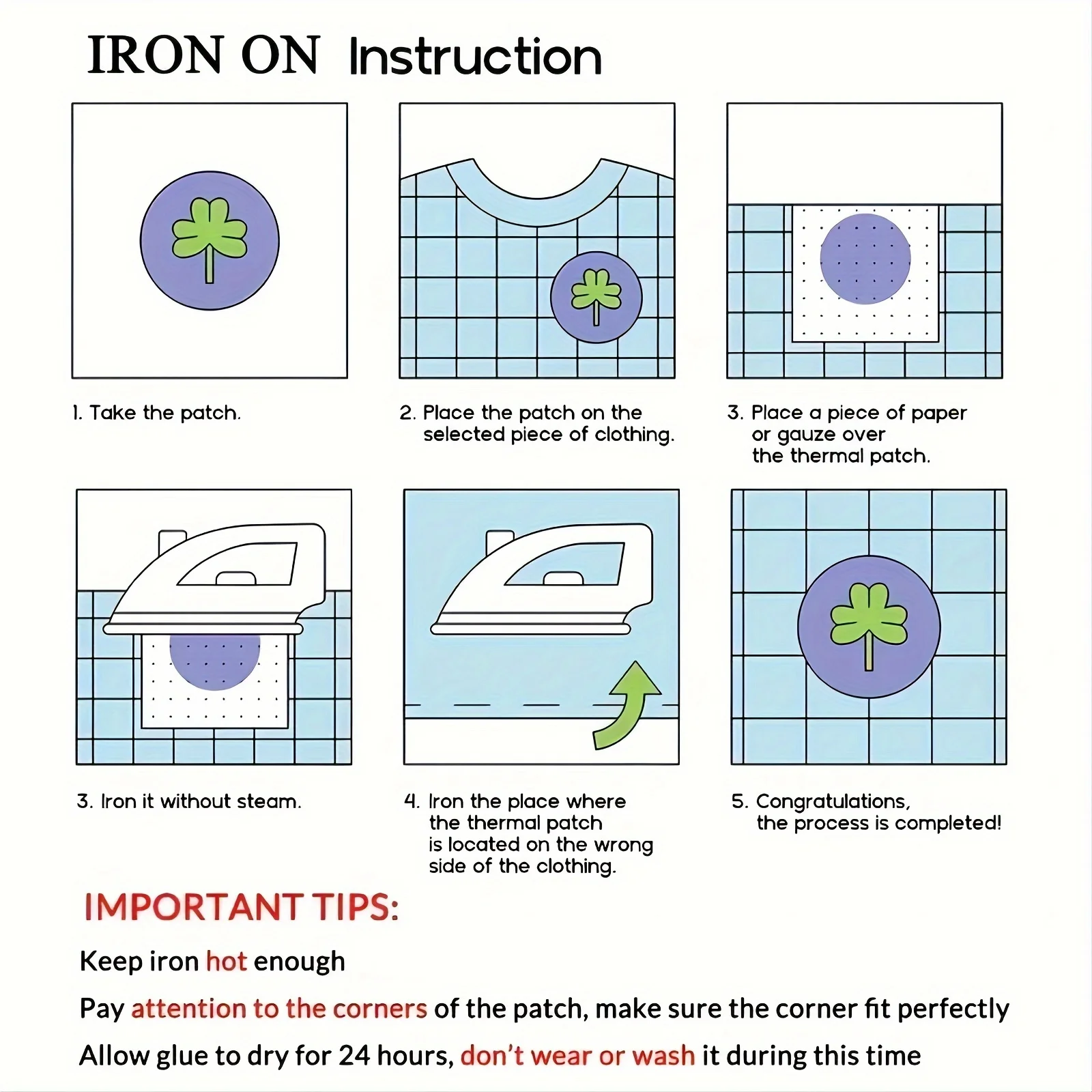 IRON ON Instruction

1. Take the patch.

2. Place the patch on the selected piece of clothing.

3. Place a piece of paper or gauze over the thermal patch.

3. Iron it without steam.

4. Iron the place where the thermal patch is located on the wrong side of the clothing.

5. Congratulations, the process is completed!

IMPORTANT TIPS:

Keep iron hot enough

Pay attention to the corners of the patch, make sure the corner fit perfectly

Allow glue to dry for 24 hours, don't wear or wash it during this time