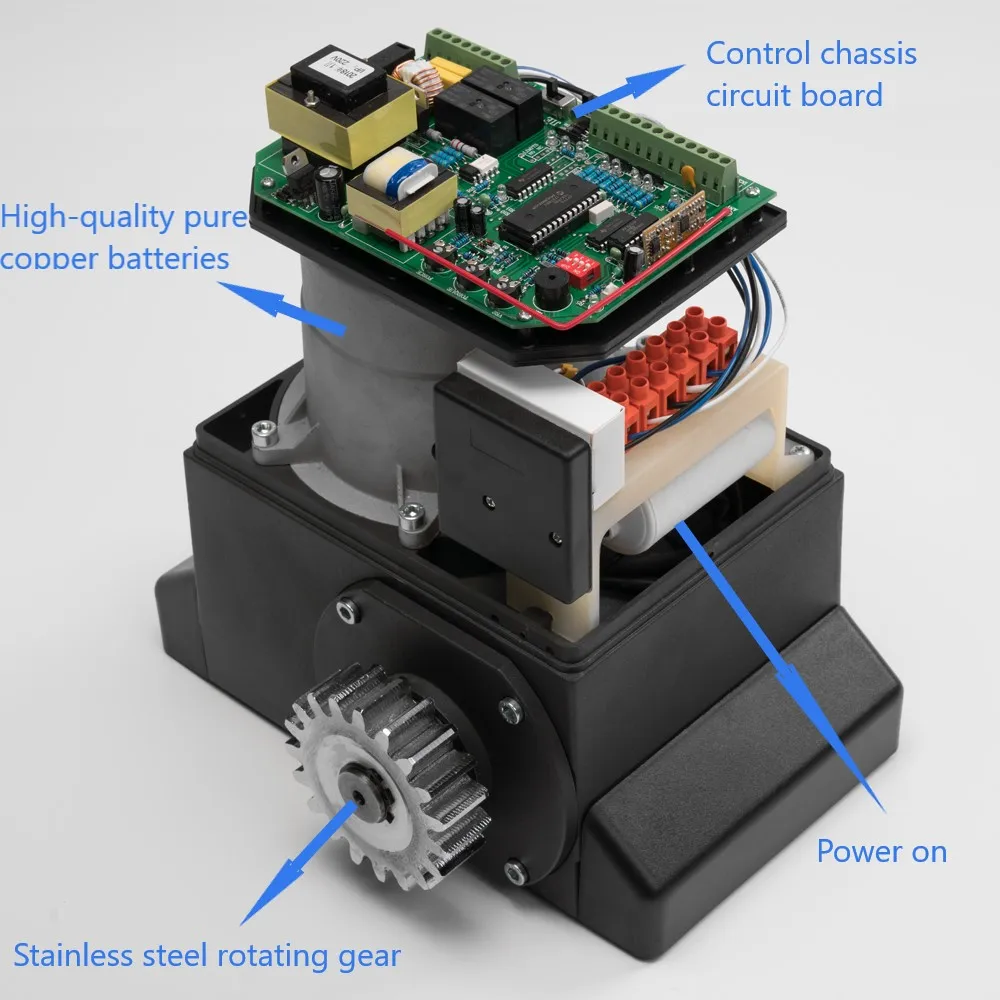 Control chassis circuit board

High-quality pure copper batteries

Power on

Stainless steel rotating gear