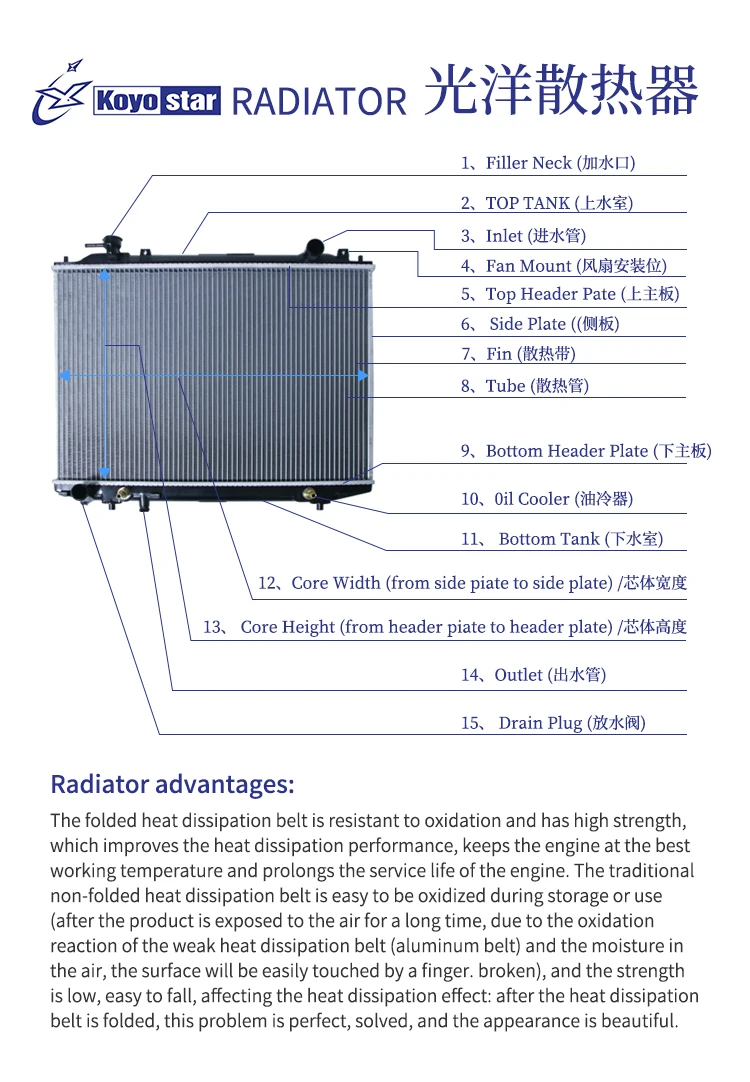 Koyo star RADIATOR 光洋散热器

1、Filler Neck (加水口)

2、TOP TANK (上水室)

3、Inlet (进水管)

4、Fan Mount (风扇安装位)

5、Top Header Pate (上主板)

6、 Side Plate ((侧板)

7、Fin (散热带)

8、Tube (散热管)

9、Bottom Header Plate (下主板)

10、0il Cooler (油冷器)

11、 Bottom Tank (下水室)

12、Core Width (from side piate to side plate) /芯体宽度

13、 Core Height (from header piate to header plate) /芯体高度

14、Outlet (出水管)

15、 Drain Plug (放水阀)

Radiator advantages:

The folded heat dissipation belt is resistant to oxidation and has high strength, which improves the heat dissipation performance, keeps the engine at the best working temperature and prolongs the service life of the engine. The traditional non-folded heat dissipation belt is easy to be oxidized during storage or use (after the product is exposed to the air for a long time, due to the oxidation reaction of the weak heat dissipation belt (aluminum belt) and the moisture in the air, the surface will be easily touched by a finger. broken), and the strength is low, easy to fall, affecting the heat dissipation effect: after the heat dissipation belt is folded, this problem is perfect, solved, and the appearance is beautiful.