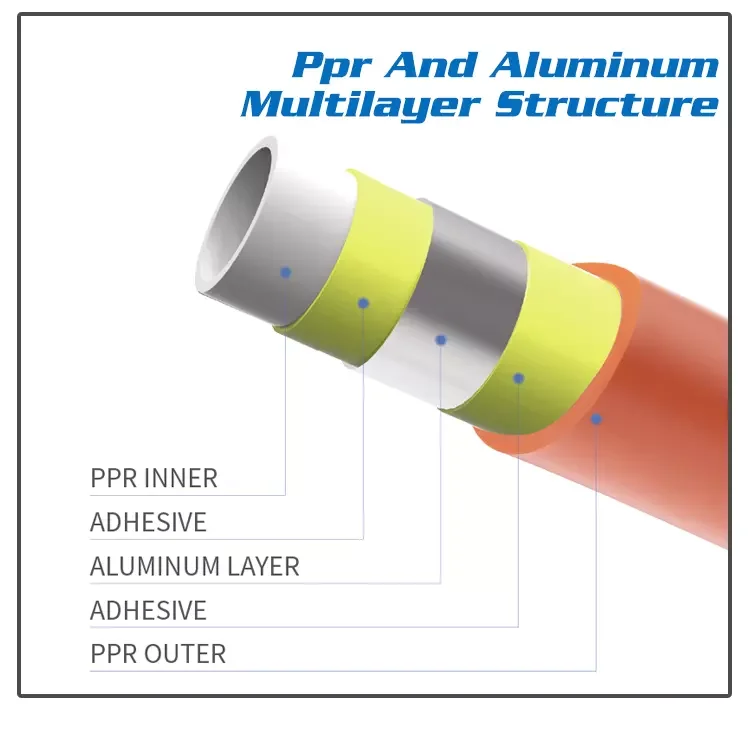 Ppr And Aluminum Multilayer Structure

PPR INNER
ADHESIVE
ALUMINUM LAYER
ADHESIVE
PPR OUTER