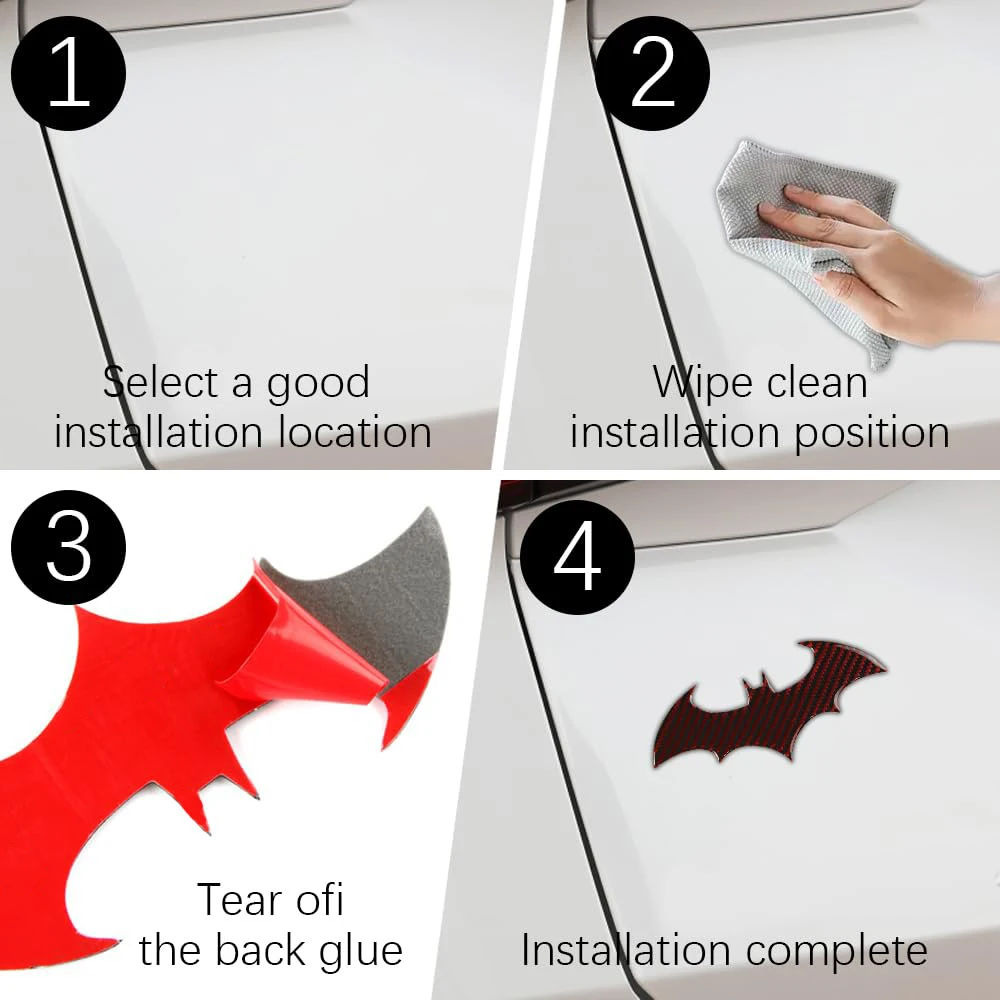 1

Select a good installation location

2

Wipe clean installation position

3

Tear ofi the back glue

4

Installation complete