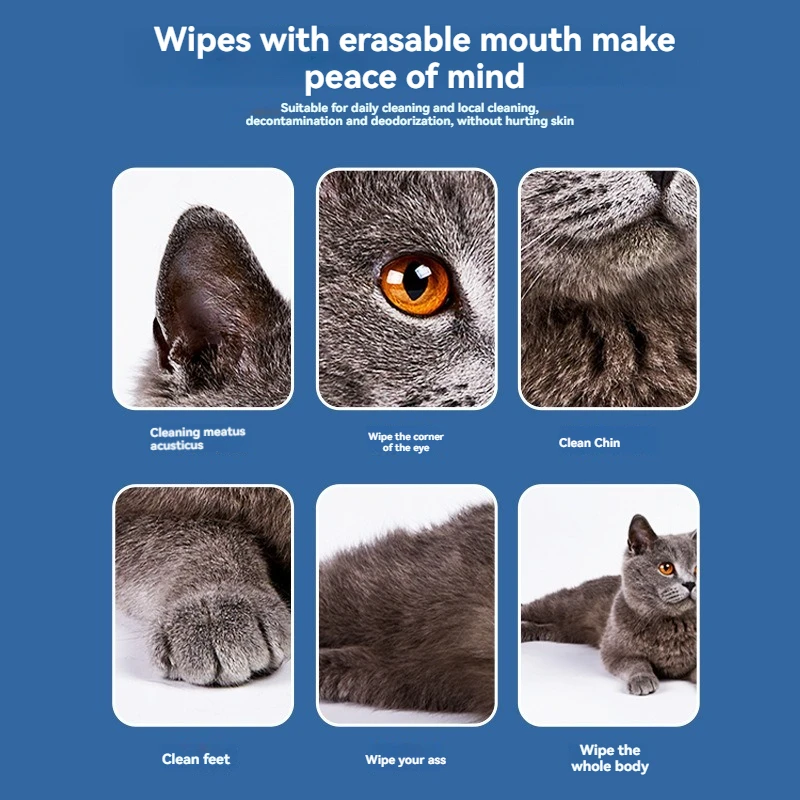 Wipes with erasable mouth make peace of mind

Suitable for daily cleaning and local cleaning, decontamination and deodorization, without hurting skin

Cleaning meatus acusticus

Wipe the corner of the eye

Clean Chin

Clean feet

Wipe your ass

Wipe the whole body