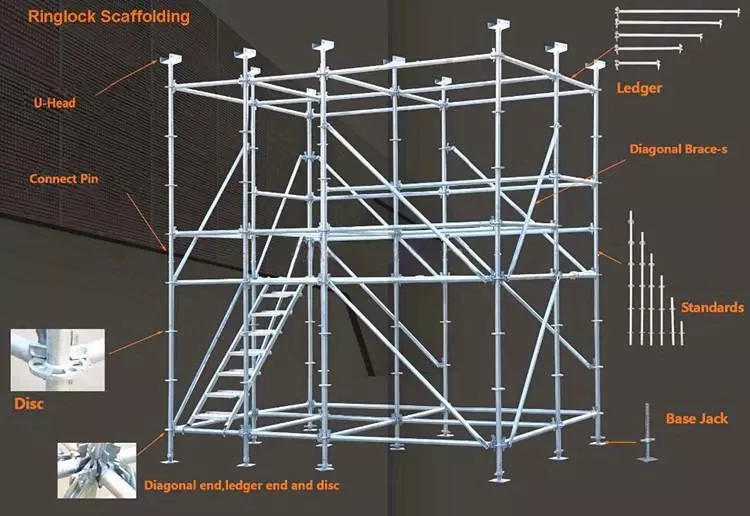 Ringlock Scaffolding

U-Head

Connect Pin

Disc

Diagonal end,ledger end and disc

Ledger

Diagonal Brace-s

Standards

Base Jack