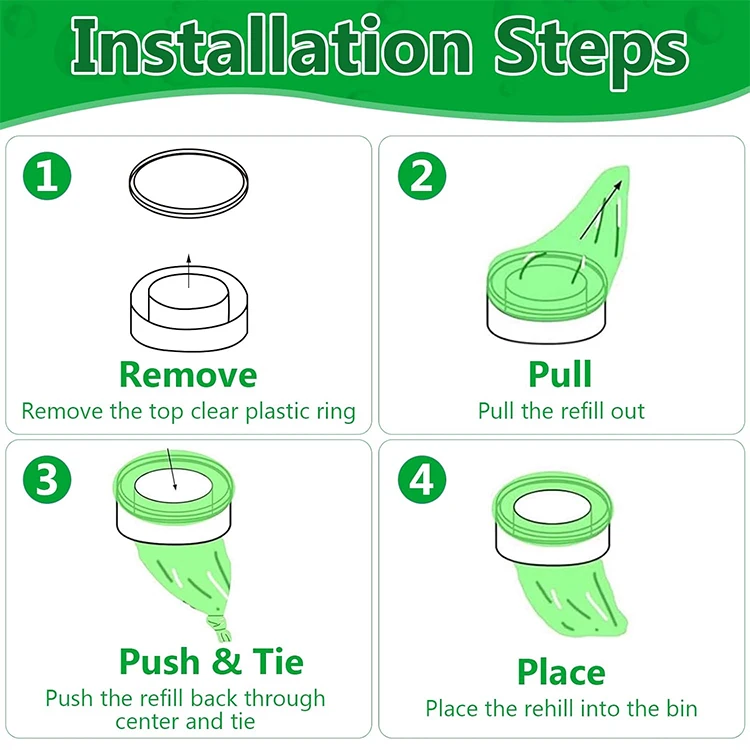 Installation Steps

1

Remove

Remove the top clear plastic ring

2

Pull

Pull the refill out

3

Push & Tie

Push the refill back through center and tie

4

Place

Place the rehill into the bin