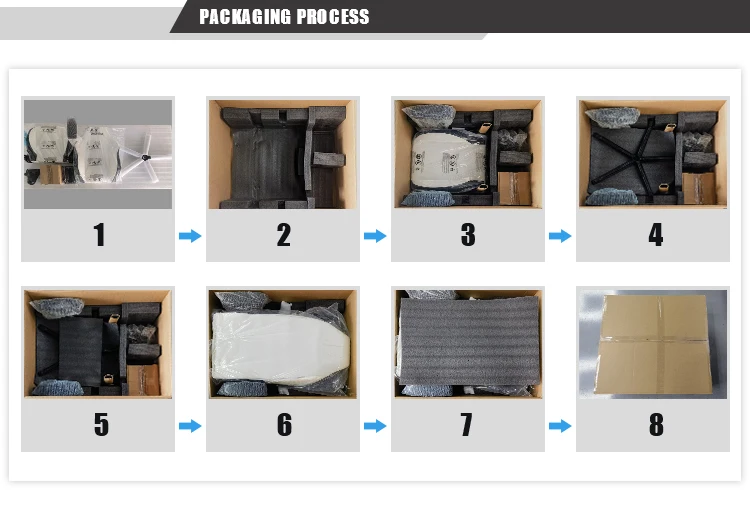 PACKAGING PROCESS

1

2

3

4

5

6

7

8