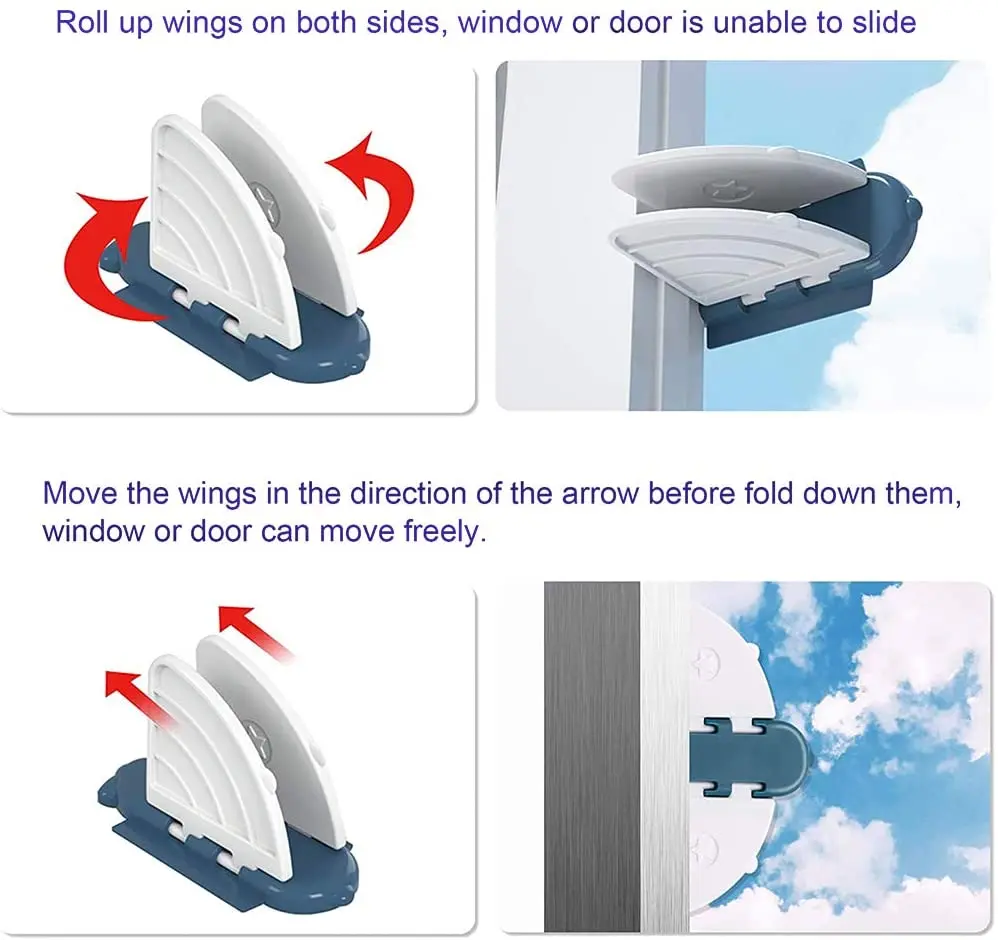 Roll up wings on both sides, window or door is unable to slide

Move the wings in the direction of the arrow before fold down them, window or door can move freely.