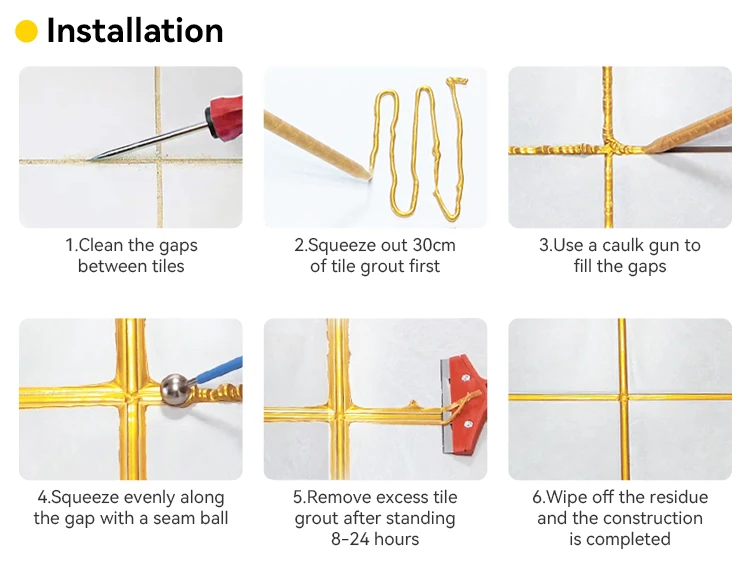 Installation

1.Clean the gaps between tiles

2.Squeeze out 30cm of tile grout first

3.Use a caulk gun to fill the gaps

4.Squeeze evenly along the gap with a seam ball

5.Remove excess tile grout after standing 8-24 hours

6.Wipe off the residue and the construction is completed