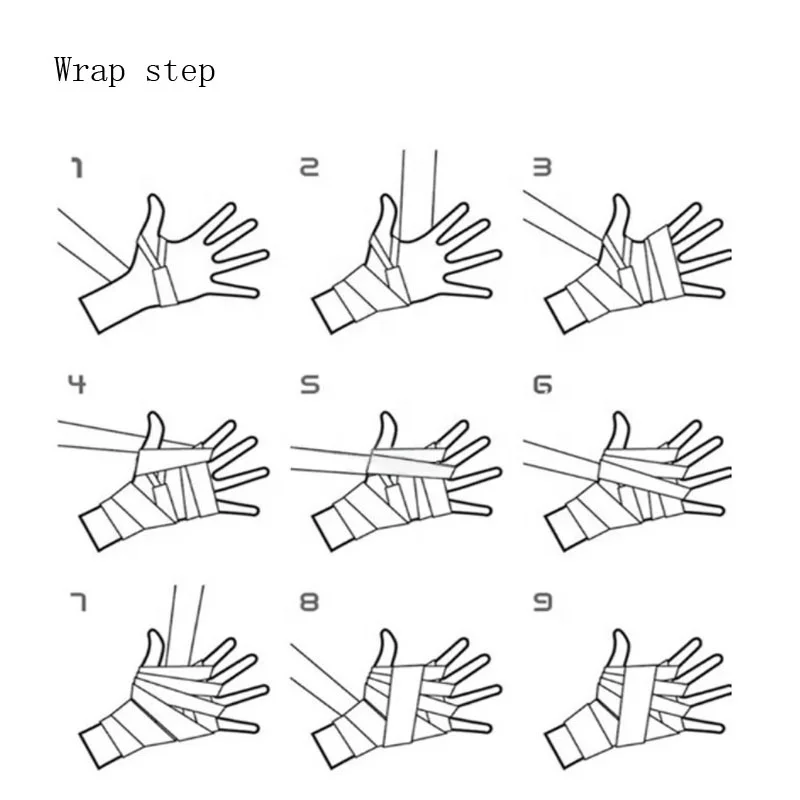 Wrap step

1

2

3

4

5

6

7

8

9