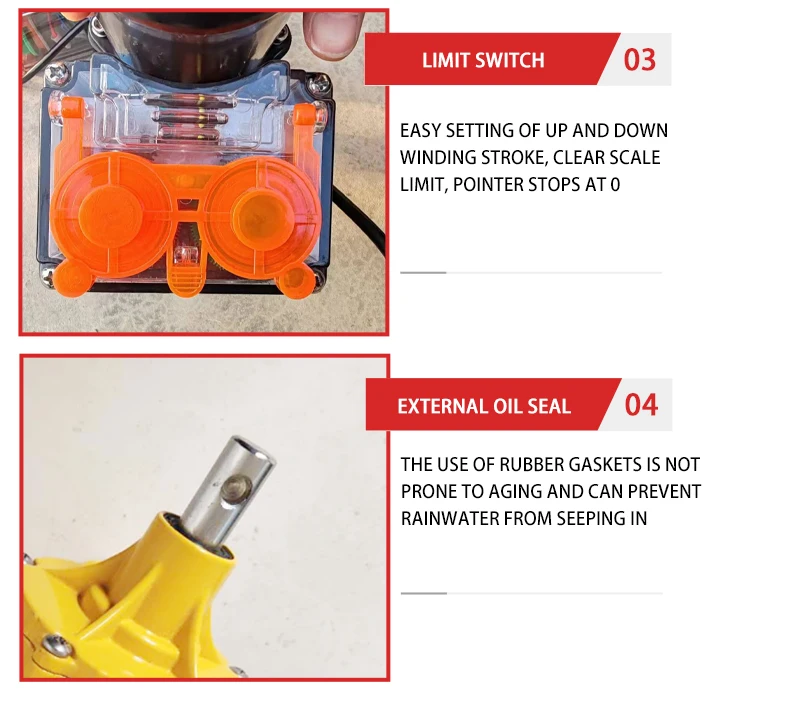 LIMIT SWITCH 03

EASY SETTING OF UP AND DOWN WINDING STROKE, CLEAR SCALE LIMIT, POINTER STOPS AT 0

EXTERNAL OIL SEAL 04

THE USE OF RUBBER GASKETS IS NOT PRONE TO AGING AND CAN PREVENT RAINWATER FROM SEEPING IN