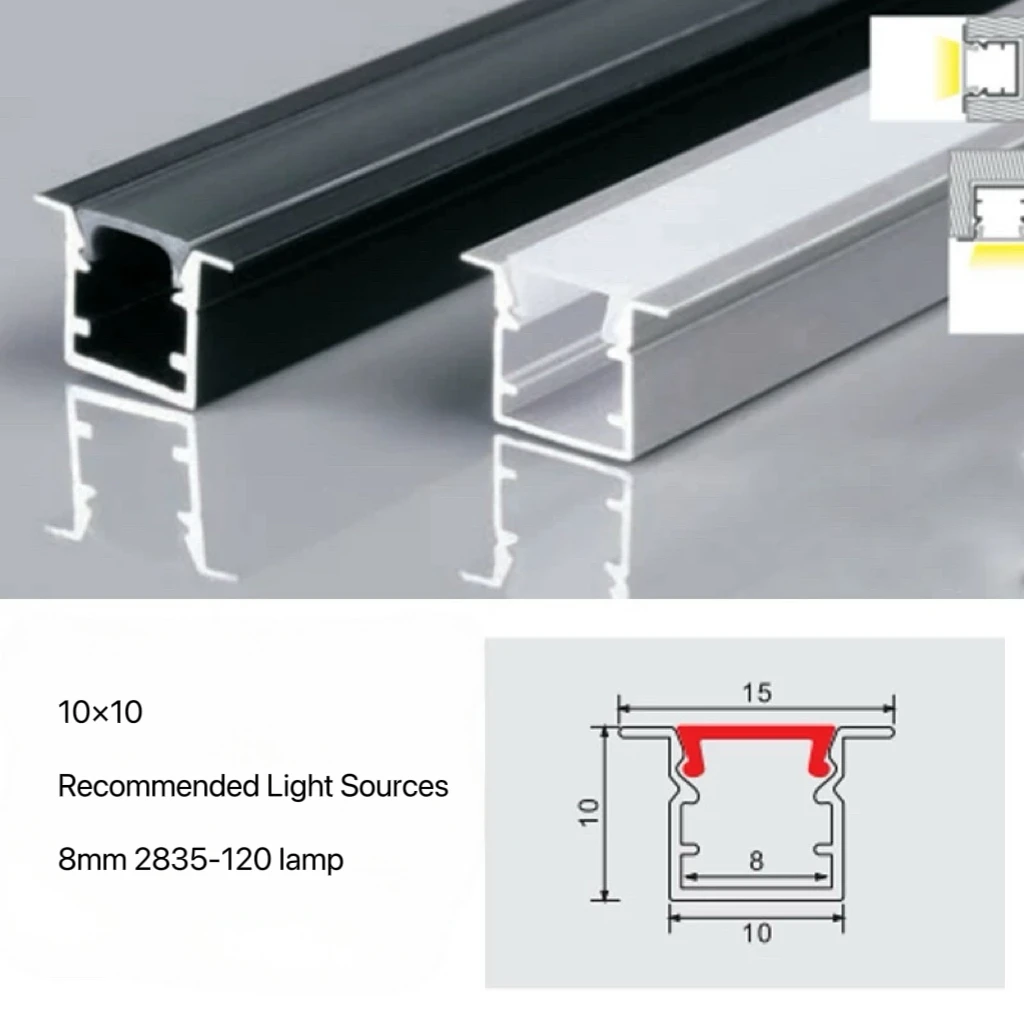 10×10

Recommended Light Sources

8mm 2835-120 lamp

15

10

8

10