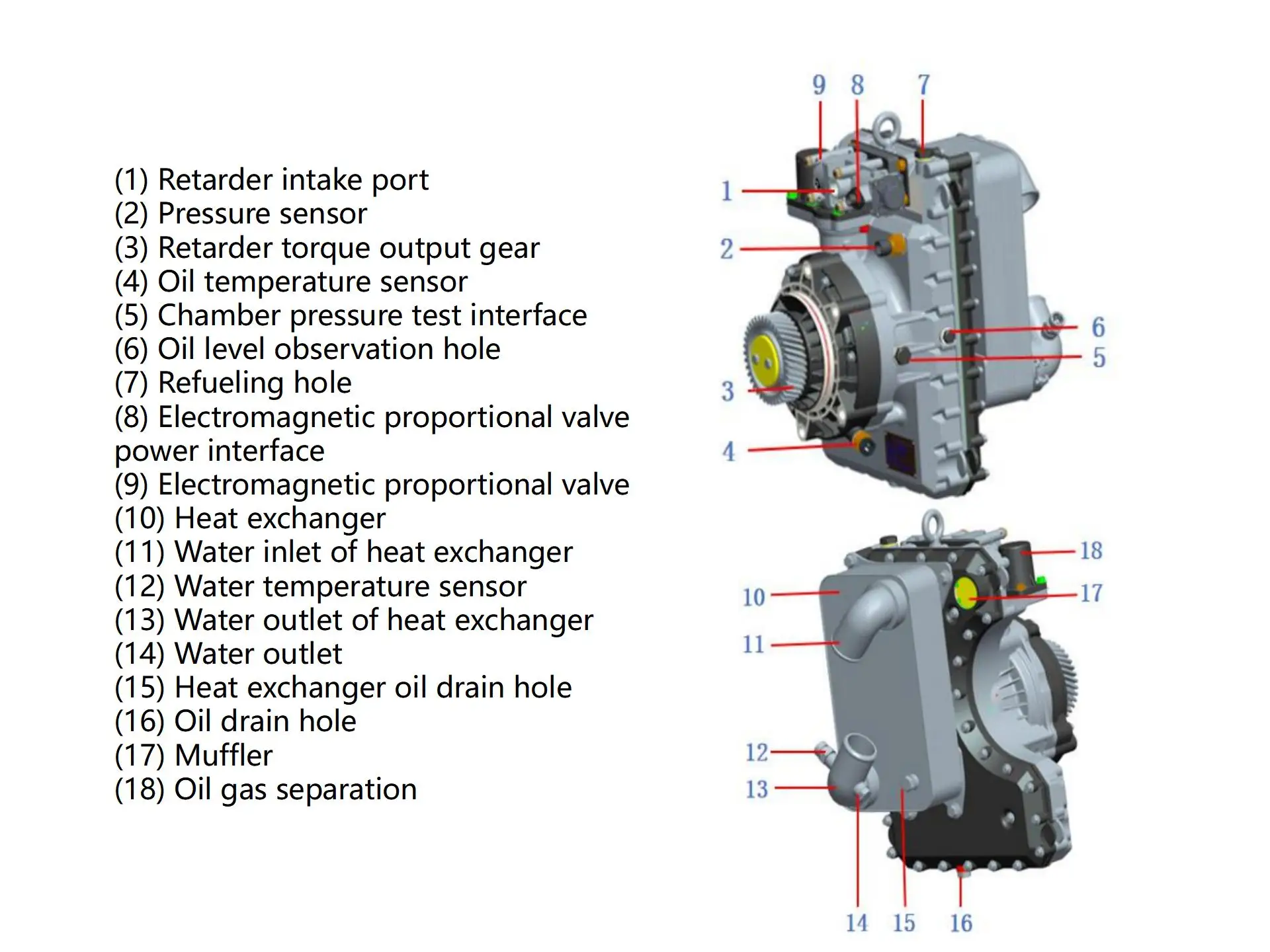 (1) Retarder intake port
(2) Pressure sensor
(3) Retarder torque output gear
(4) Oil temperature sensor
(5) Chamber pressure test interface
(6) Oil level observation hole
(7) Refueling hole
(8) Electromagnetic proportional valve power interface
(9) Electromagnetic proportional valve
(10) Heat exchanger
(11) Water inlet of heat exchanger
(12) Water temperature sensor
(13) Water outlet of heat exchanger
(14) Water outlet
(15) Heat exchanger oil drain hole
(16) Oil drain hole
(17) Muffler
(18) Oil gas separation

9 8 7
1
2
6
5
3
4
18
17
10
11
12
13
14 15 16