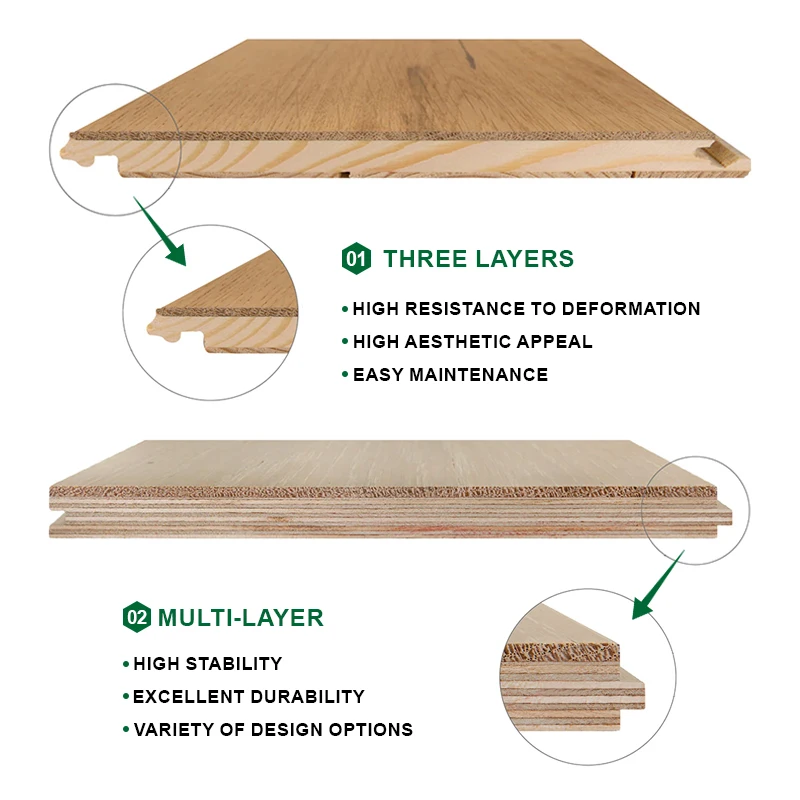 01 THREE LAYERS

• HIGH RESISTANCE TO DEFORMATION
• HIGH AESTHETIC APPEAL
• EASY MAINTENANCE

02 MULTI-LAYER

• HIGH STABILITY
• EXCELLENT DURABILITY
• VARIETY OF DESIGN OPTIONS