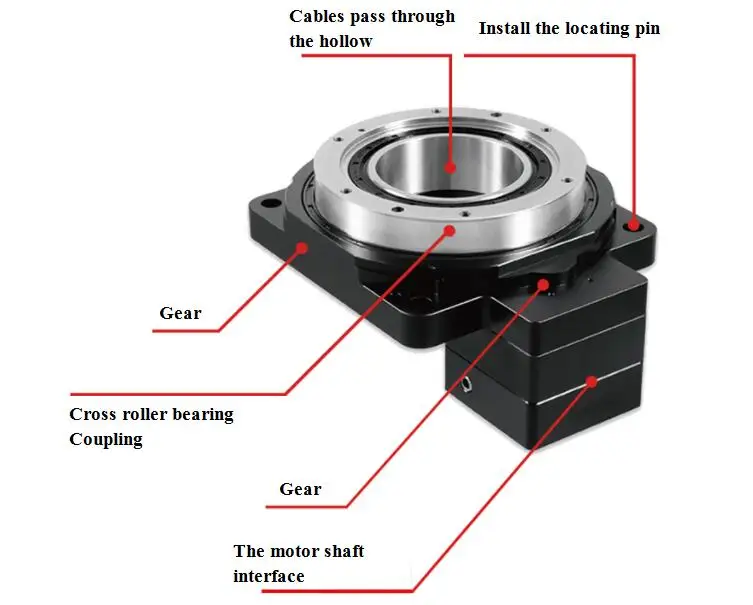 Cables pass through the hollow

Install the locating pin

Gear

Cross roller bearing
Coupling

Gear

The motor shaft interface