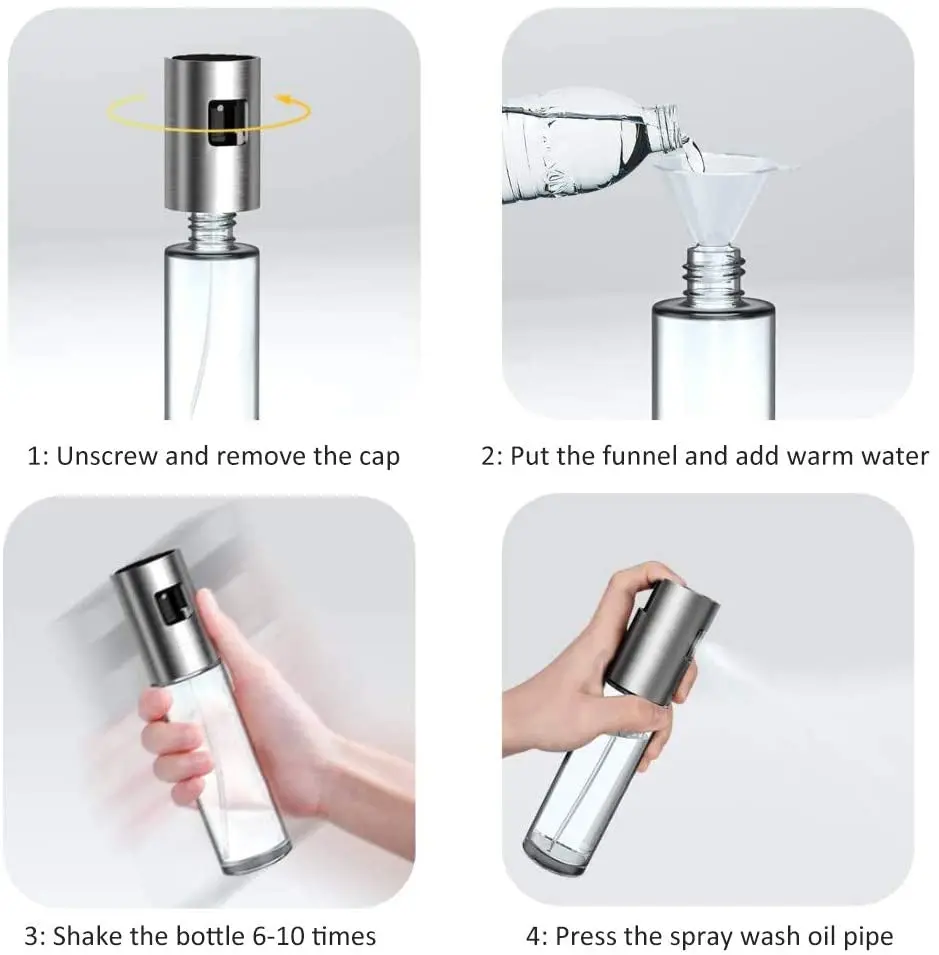 1: Unscrew and remove the cap

2: Put the funnel and add warm water

3: Shake the bottle 6-10 times

4: Press the spray wash oil pipe